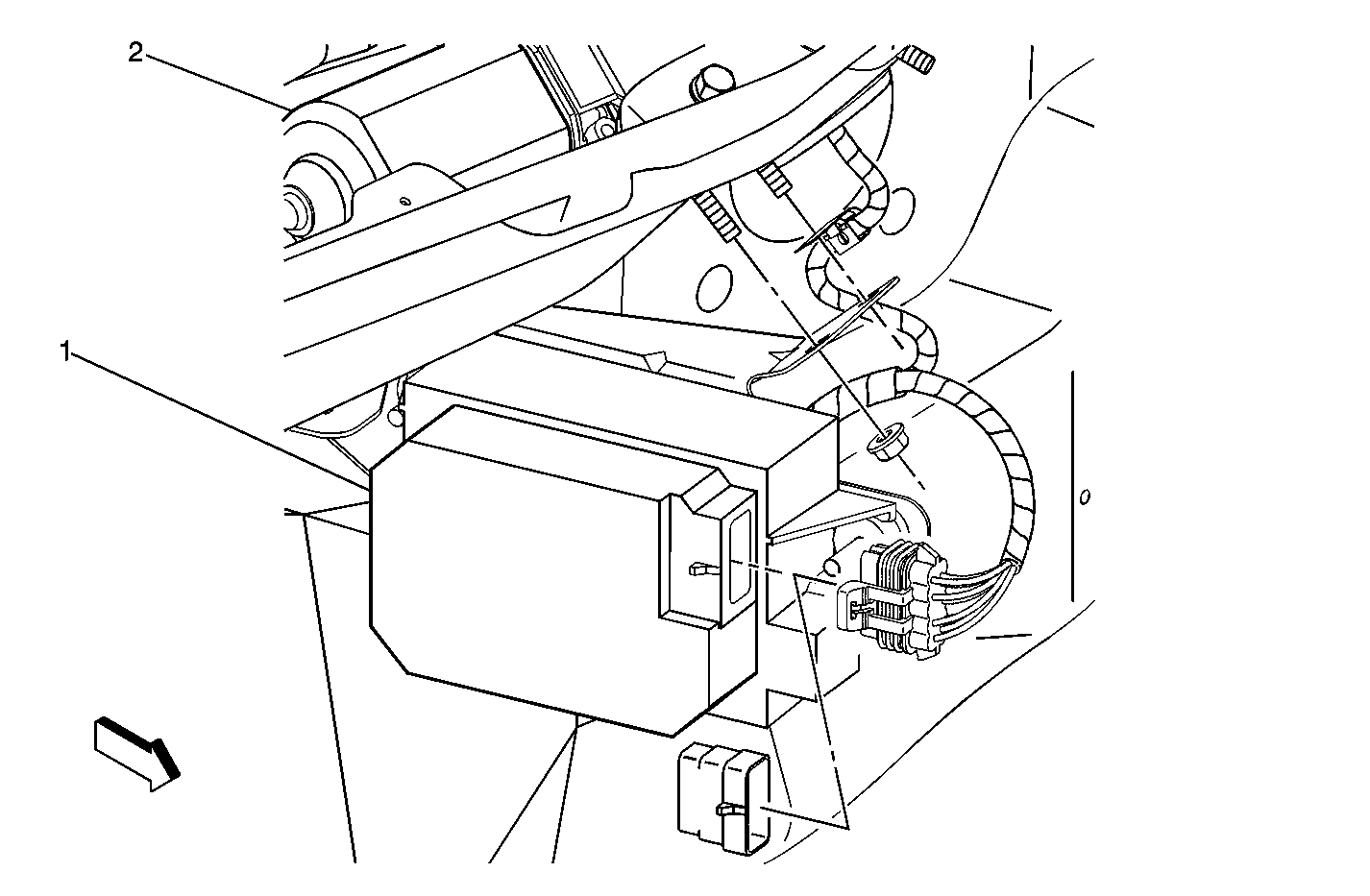 2

1