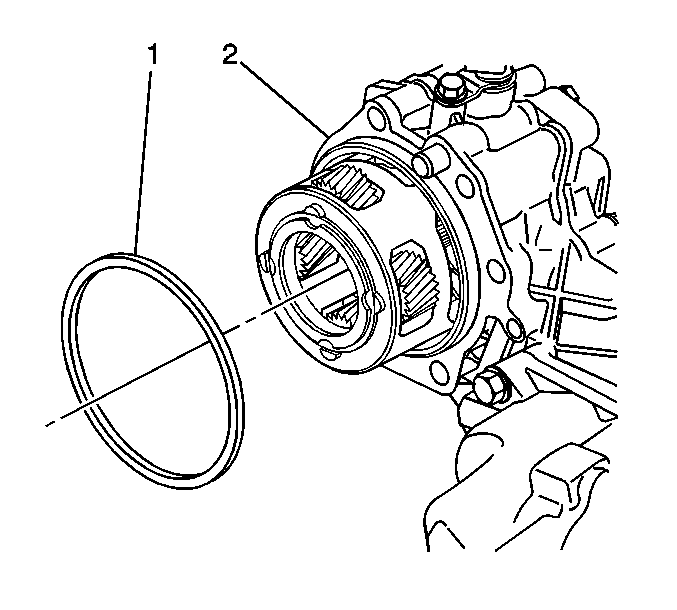 1
2