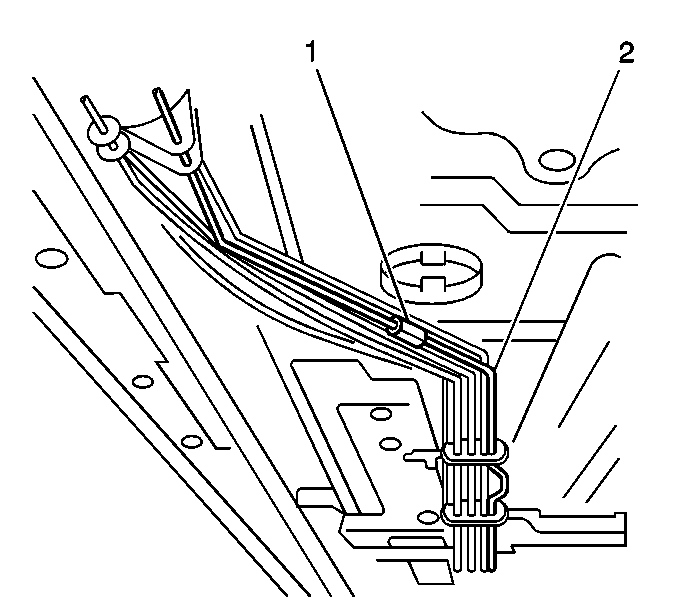 1
2