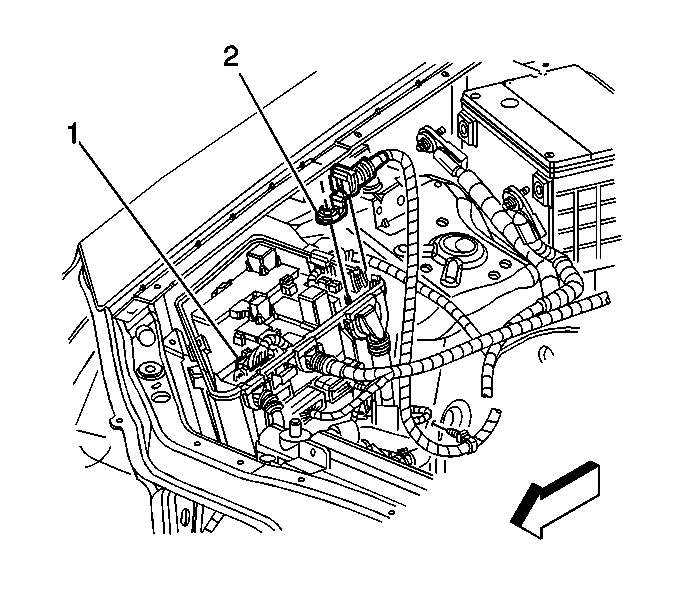 2
1