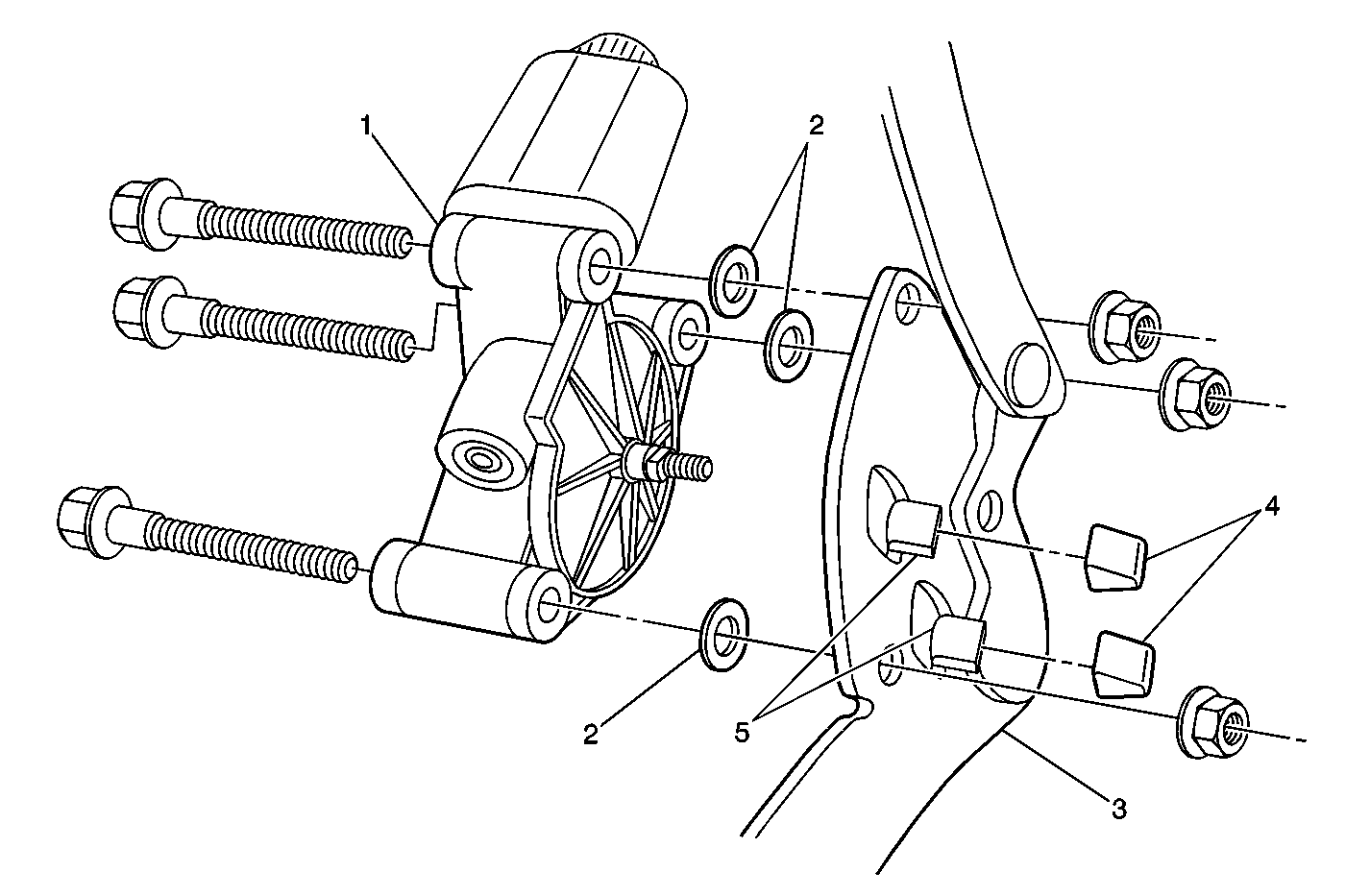 1
2
4
2
5
3