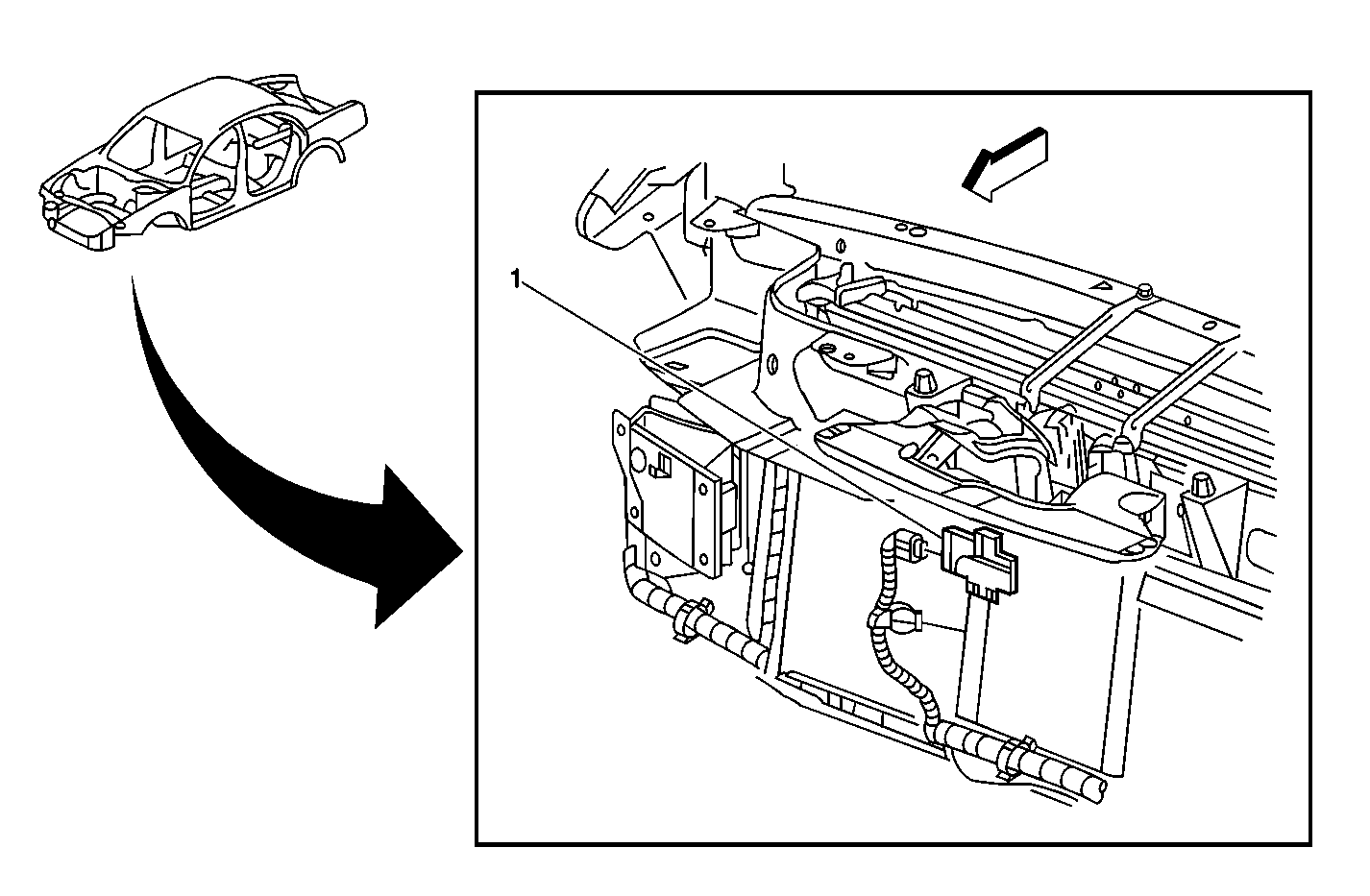 1