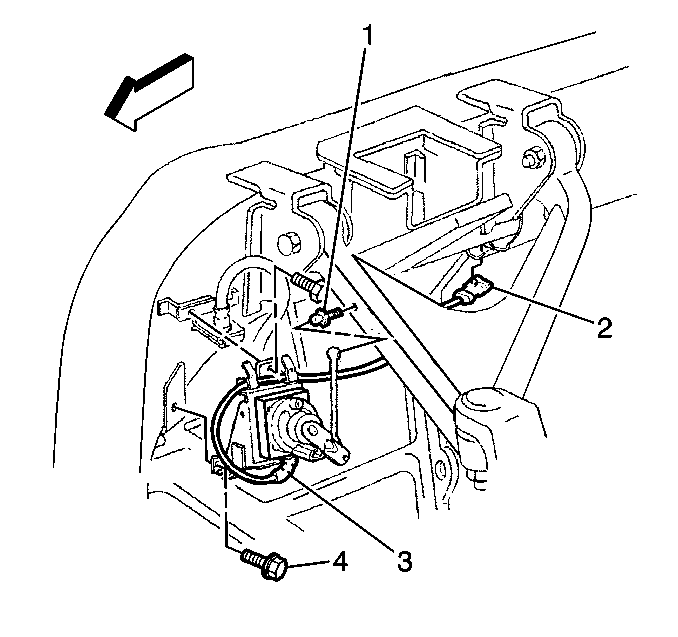 1
2
3
4