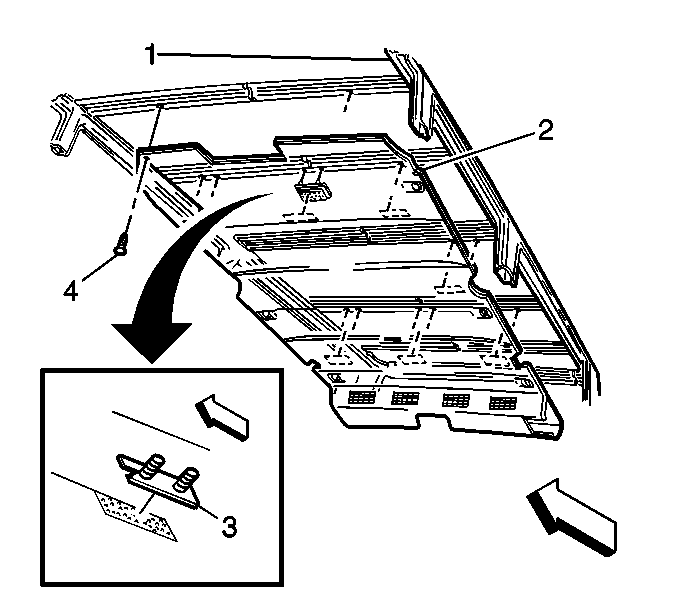 1
2
4
3