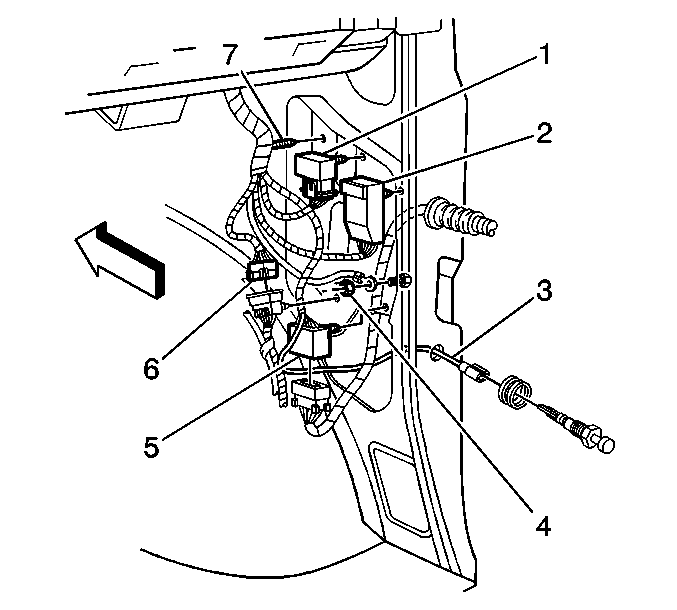 7
1
2
3
6
5
4