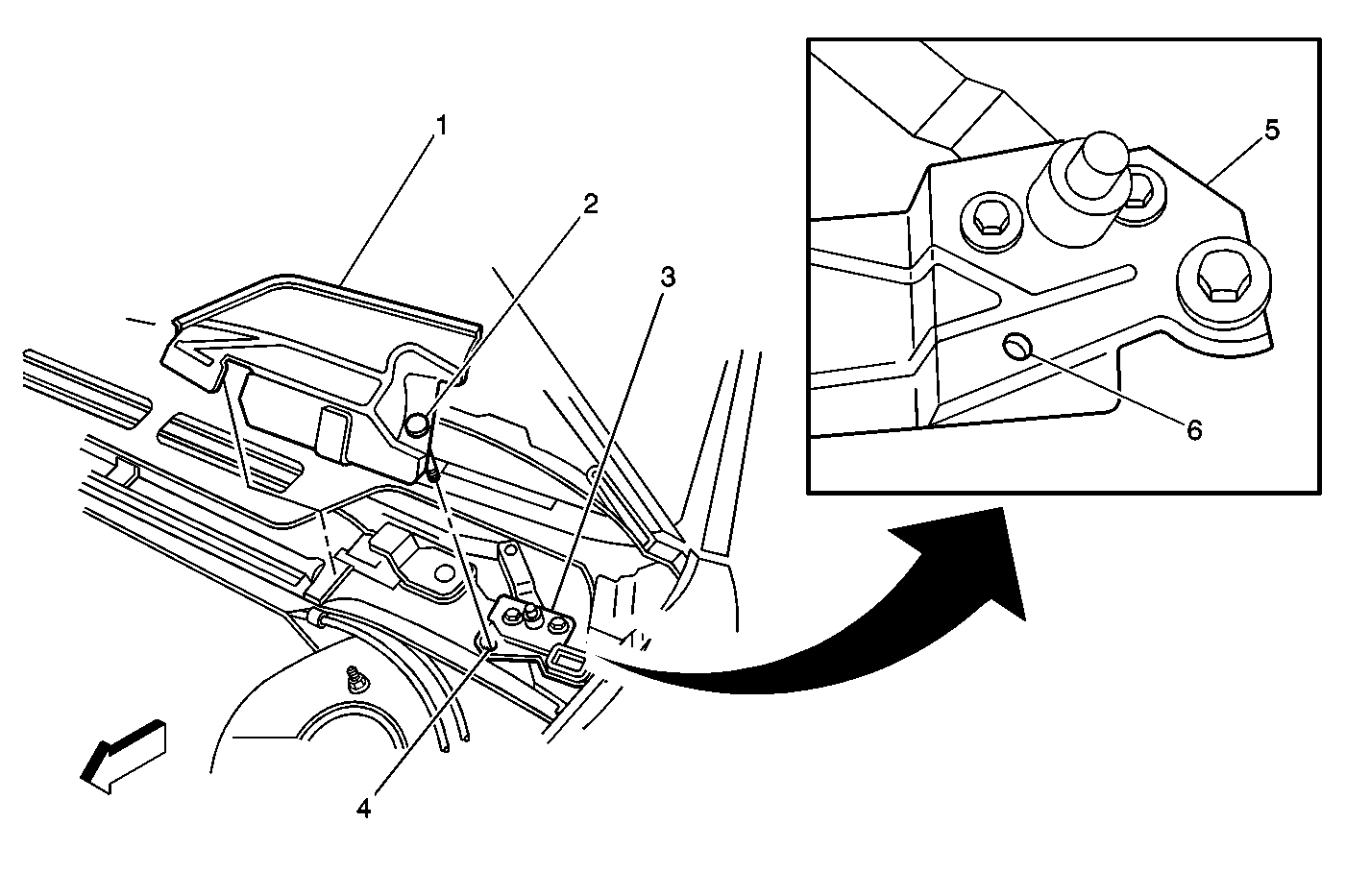 1
2
3
4
5
6