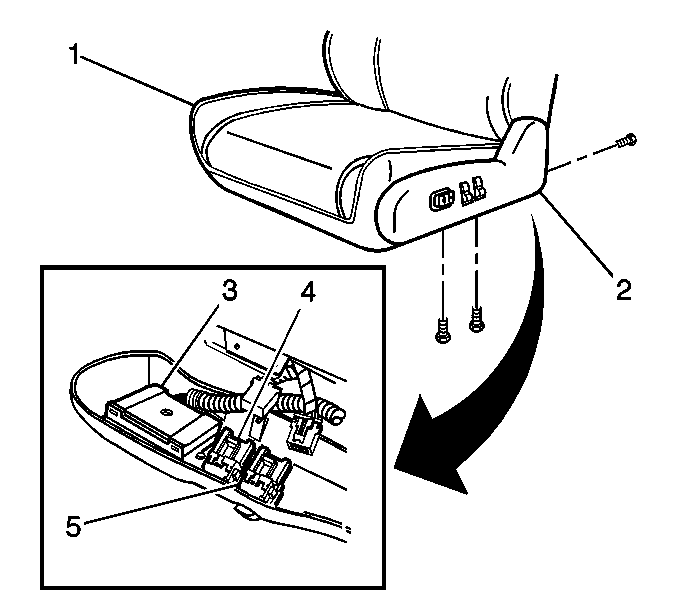 1
2
3
4
5