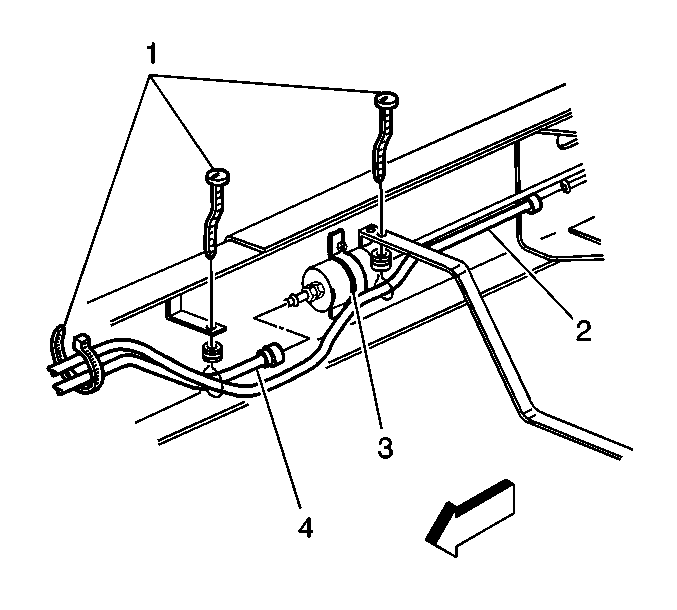 1
2
3
4