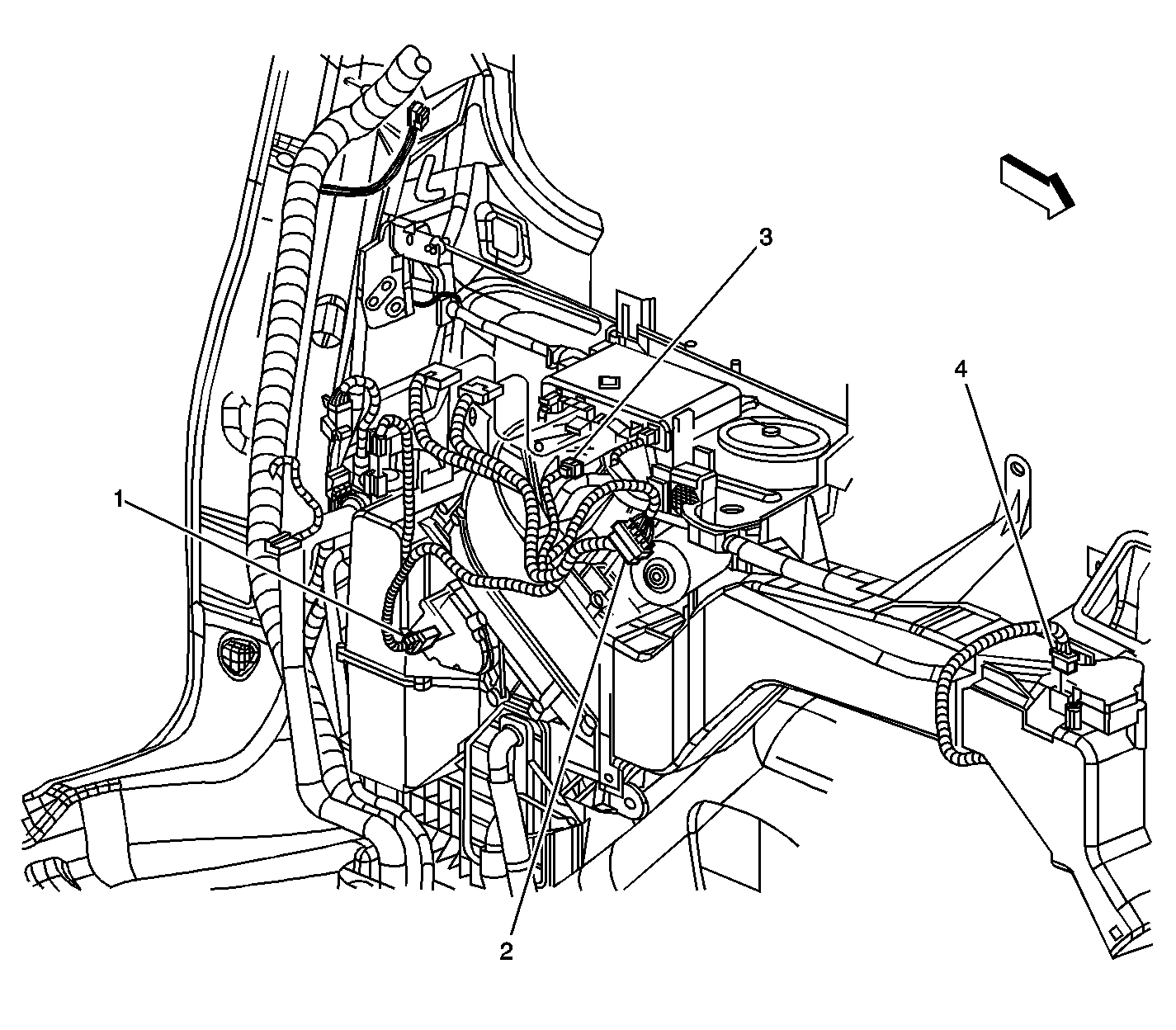 3
4
1
2