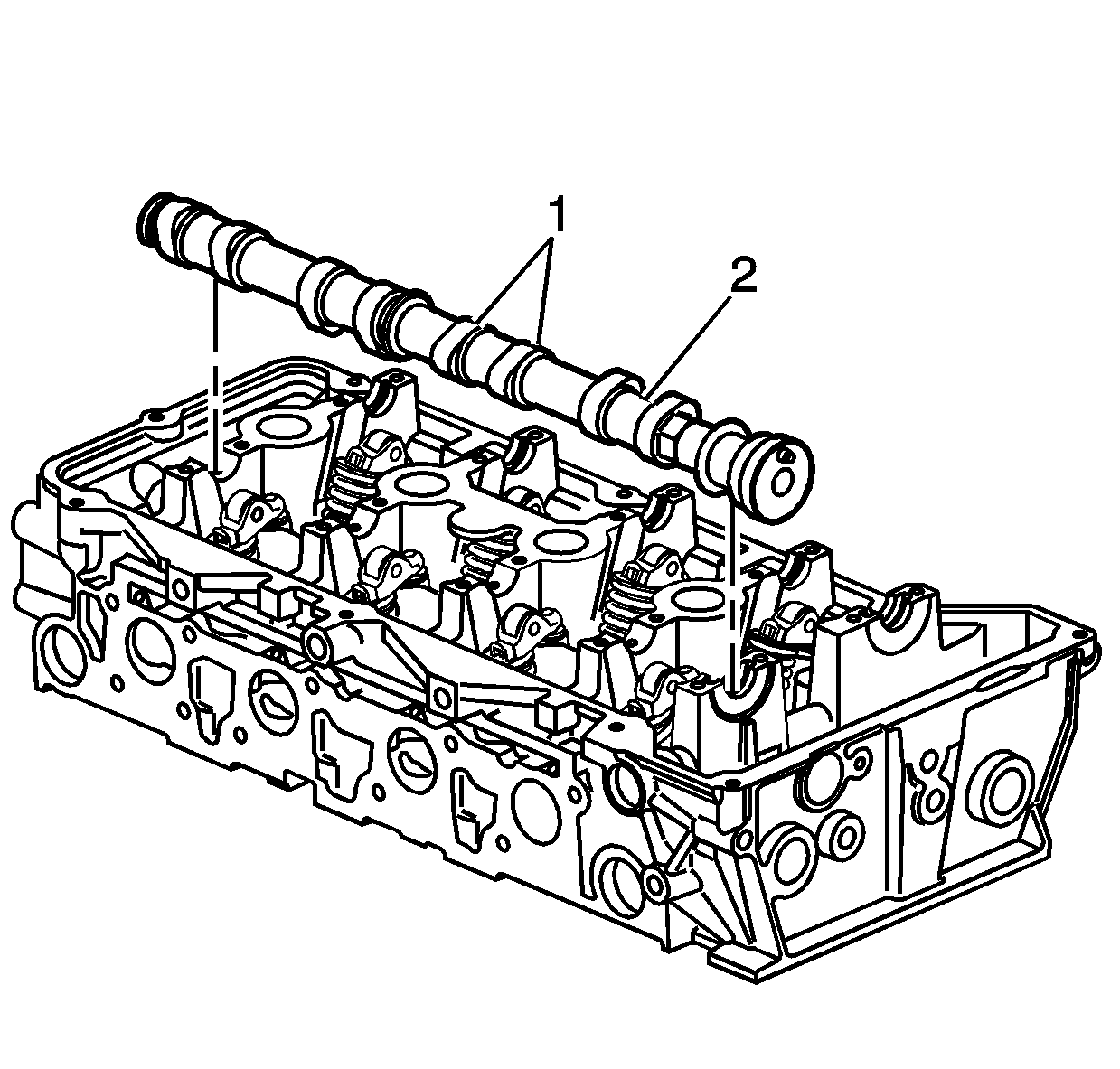 1
2