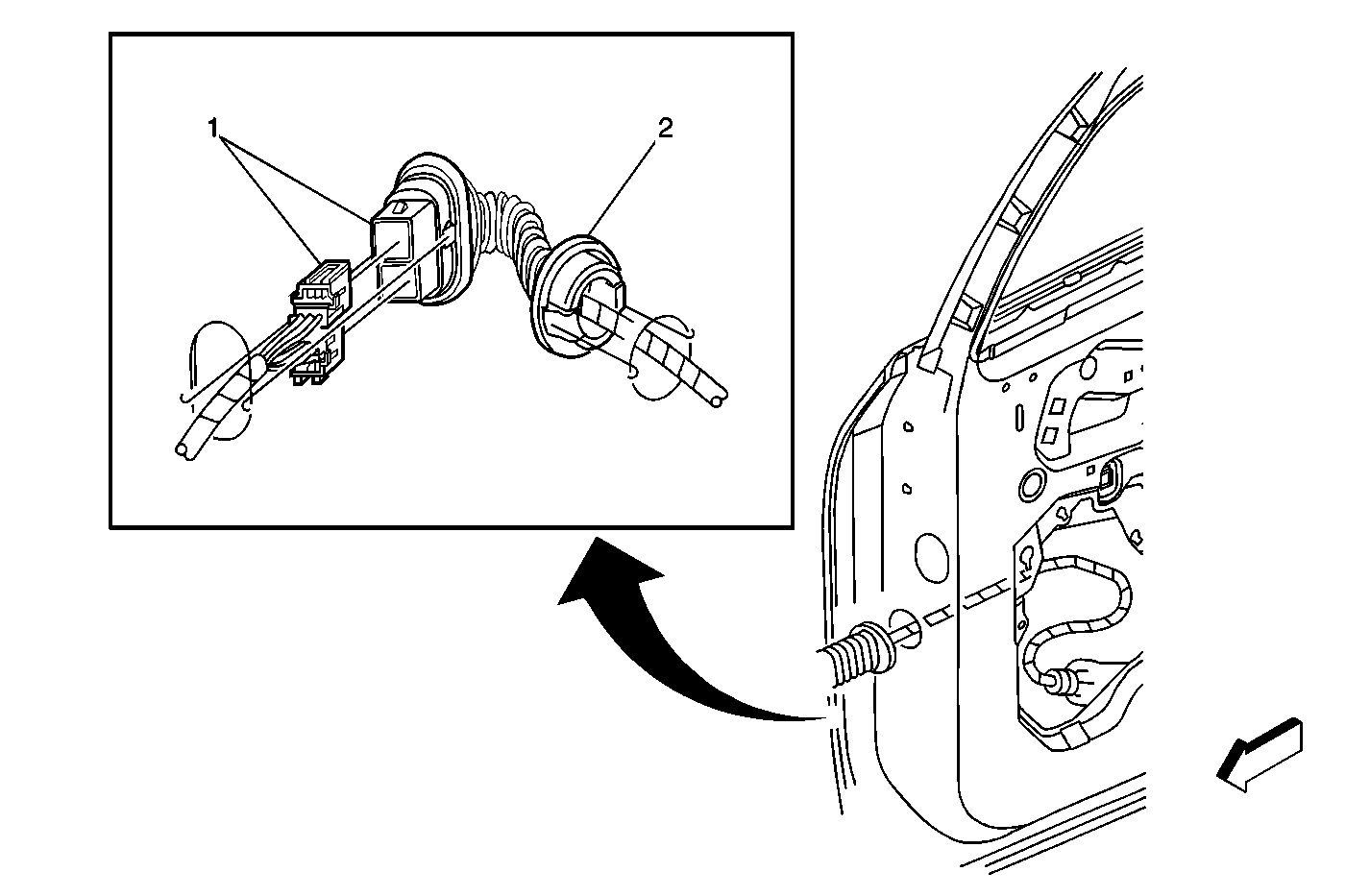 1
2