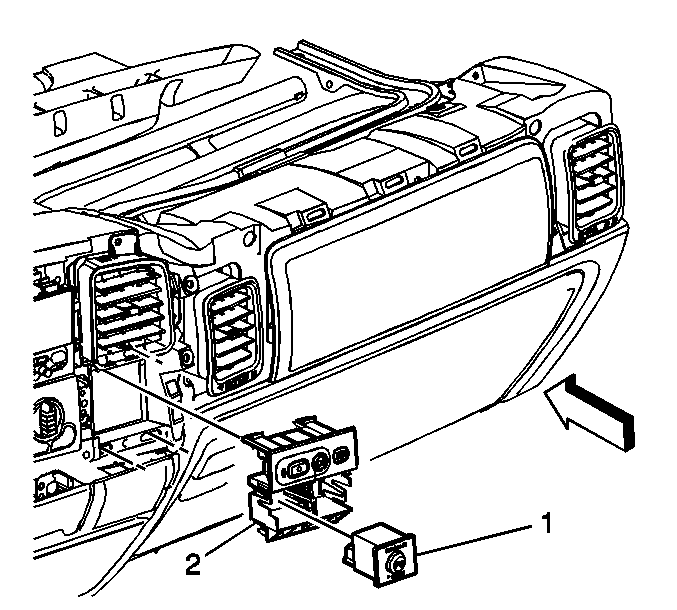 1
2