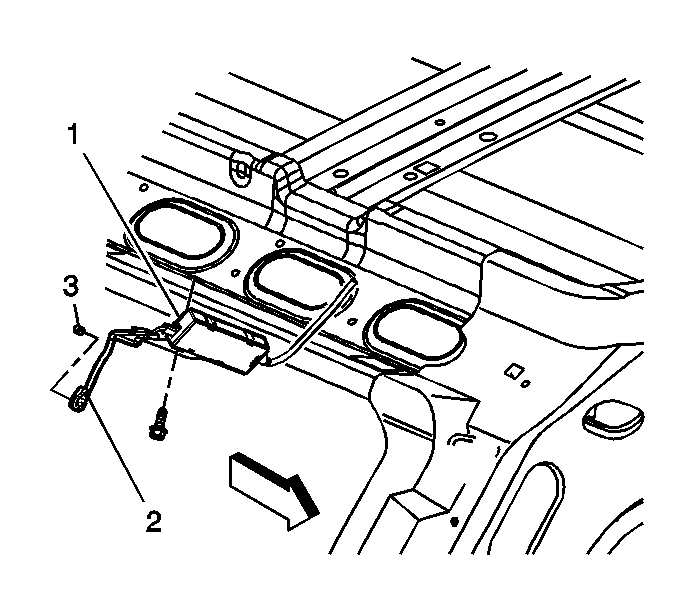 1
3
2