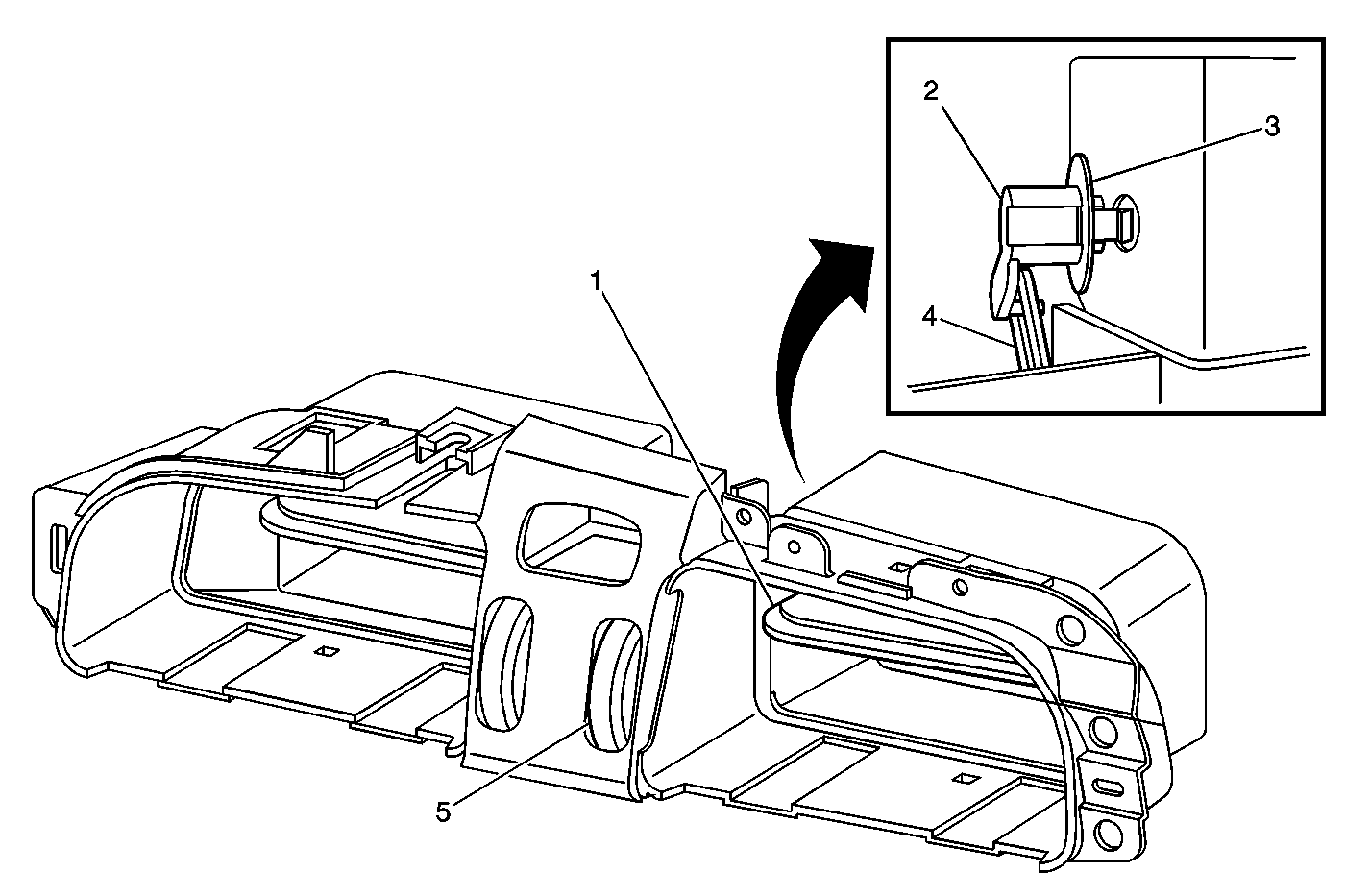 2
3
4
1
5