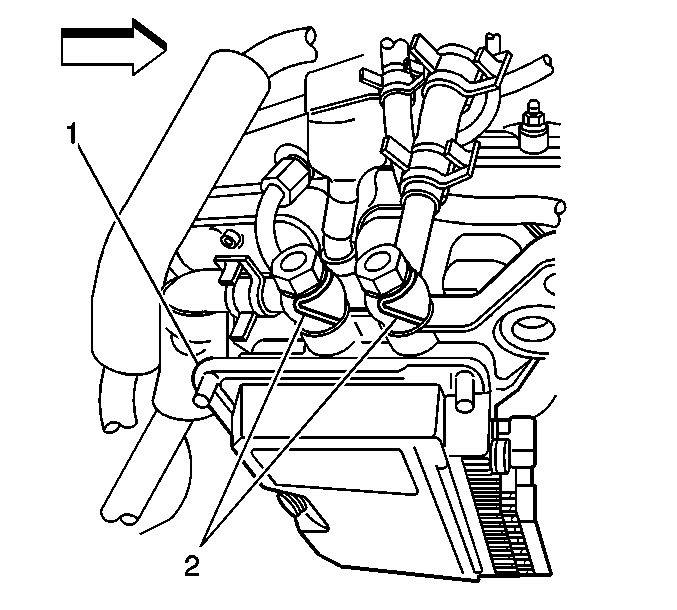 1

2