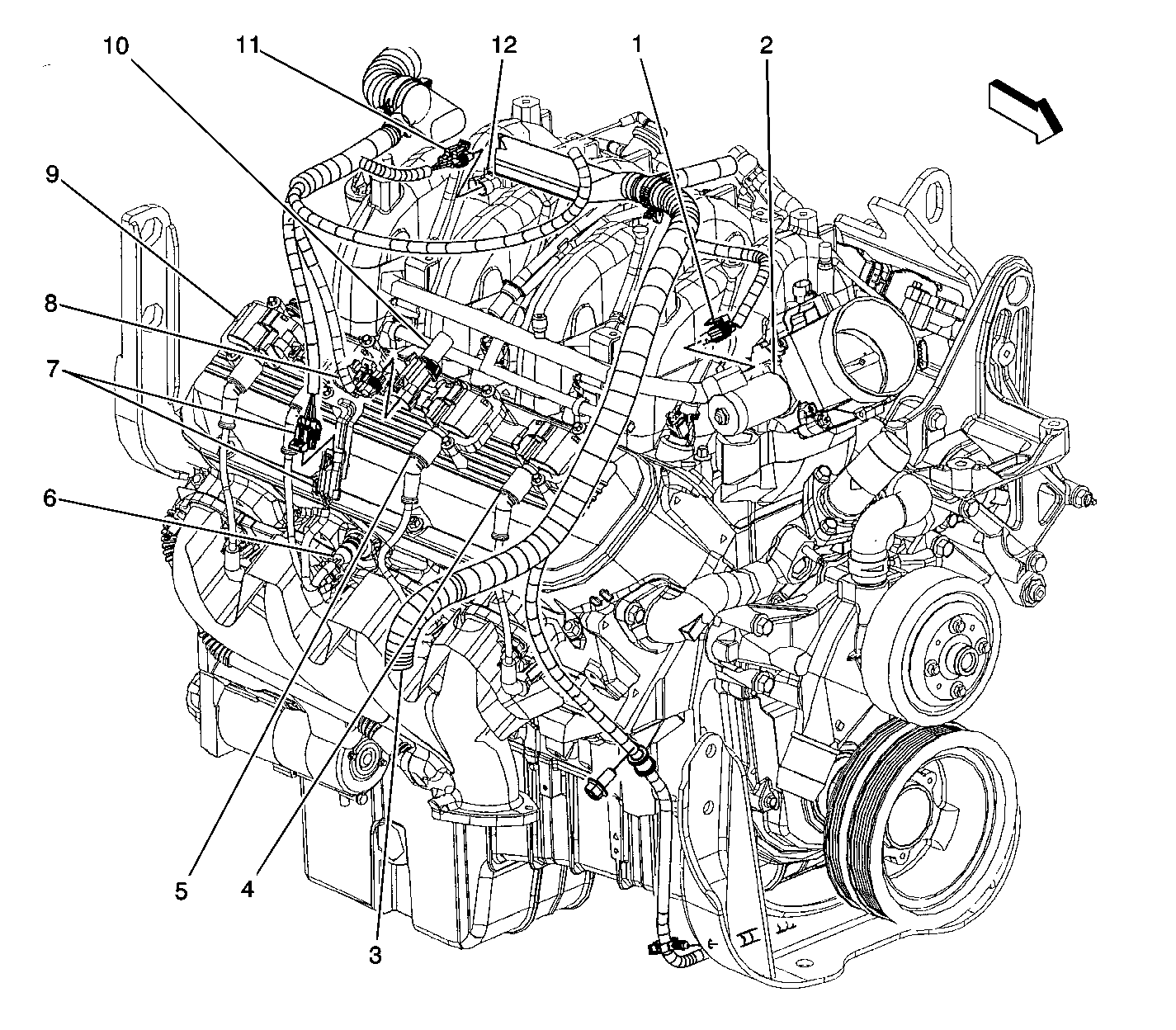 10
11
12
1
2
9
8
7
6
5
4
3