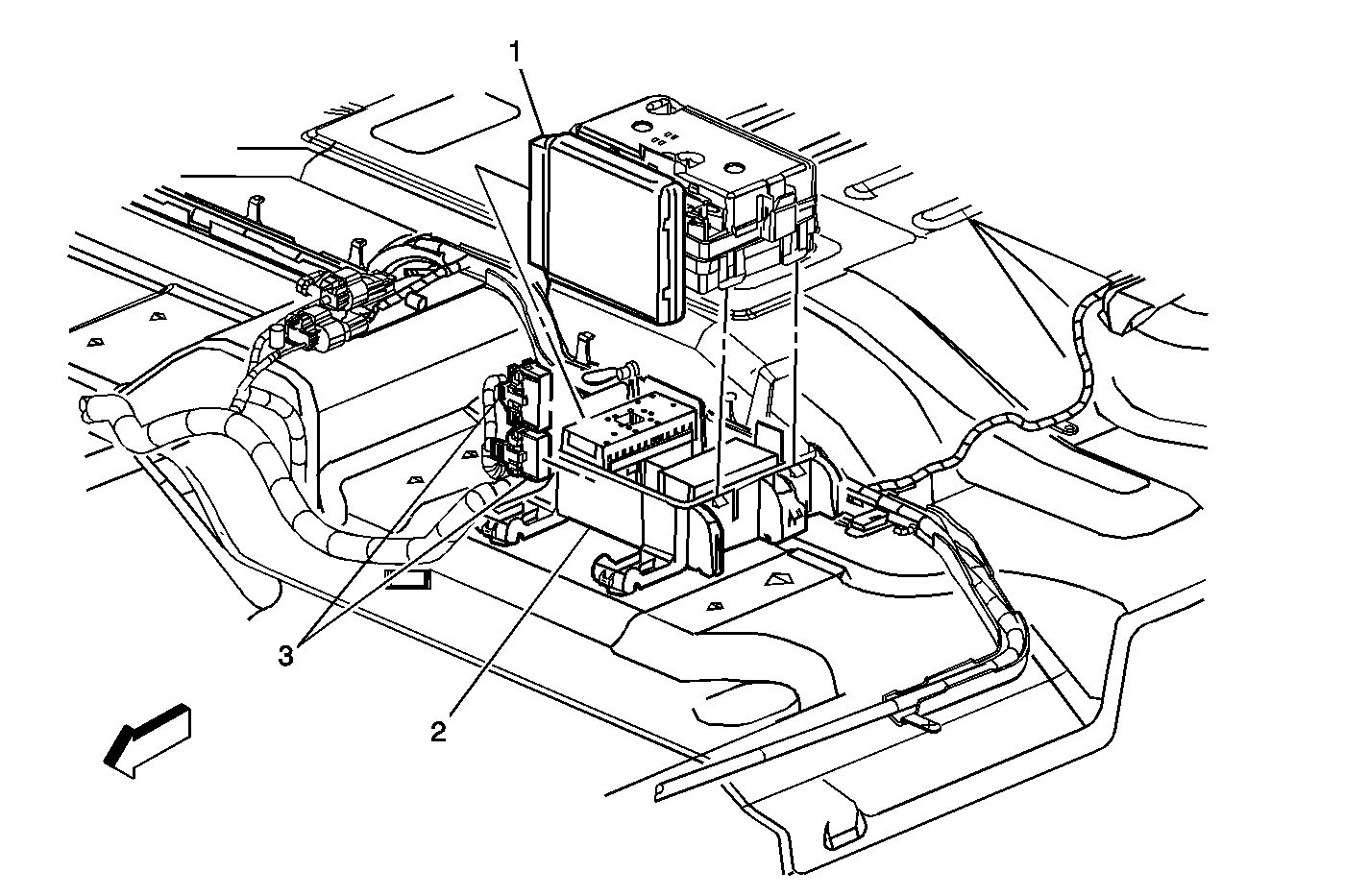 1
3
2