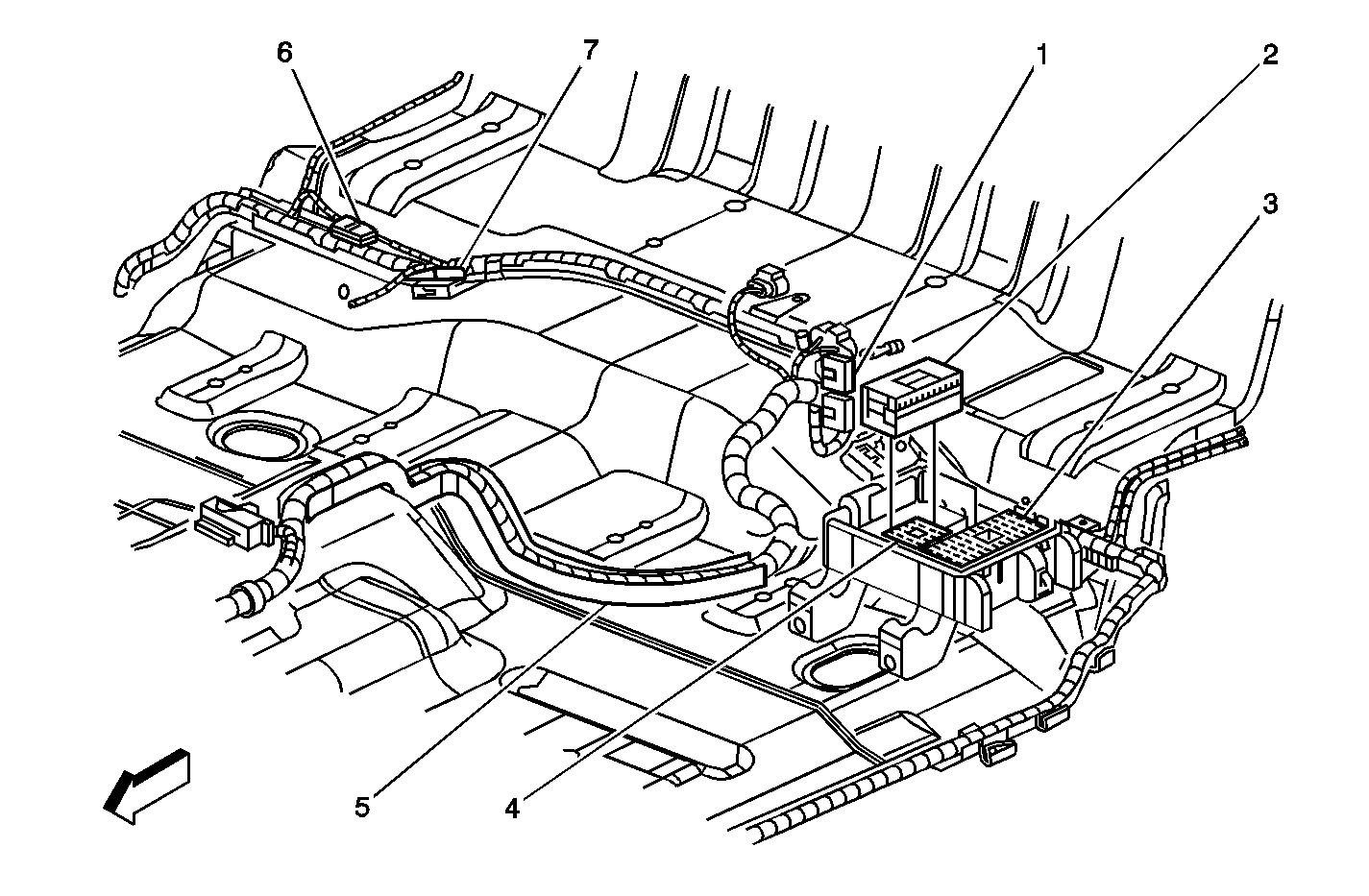 6
7
1
2
3
5
4