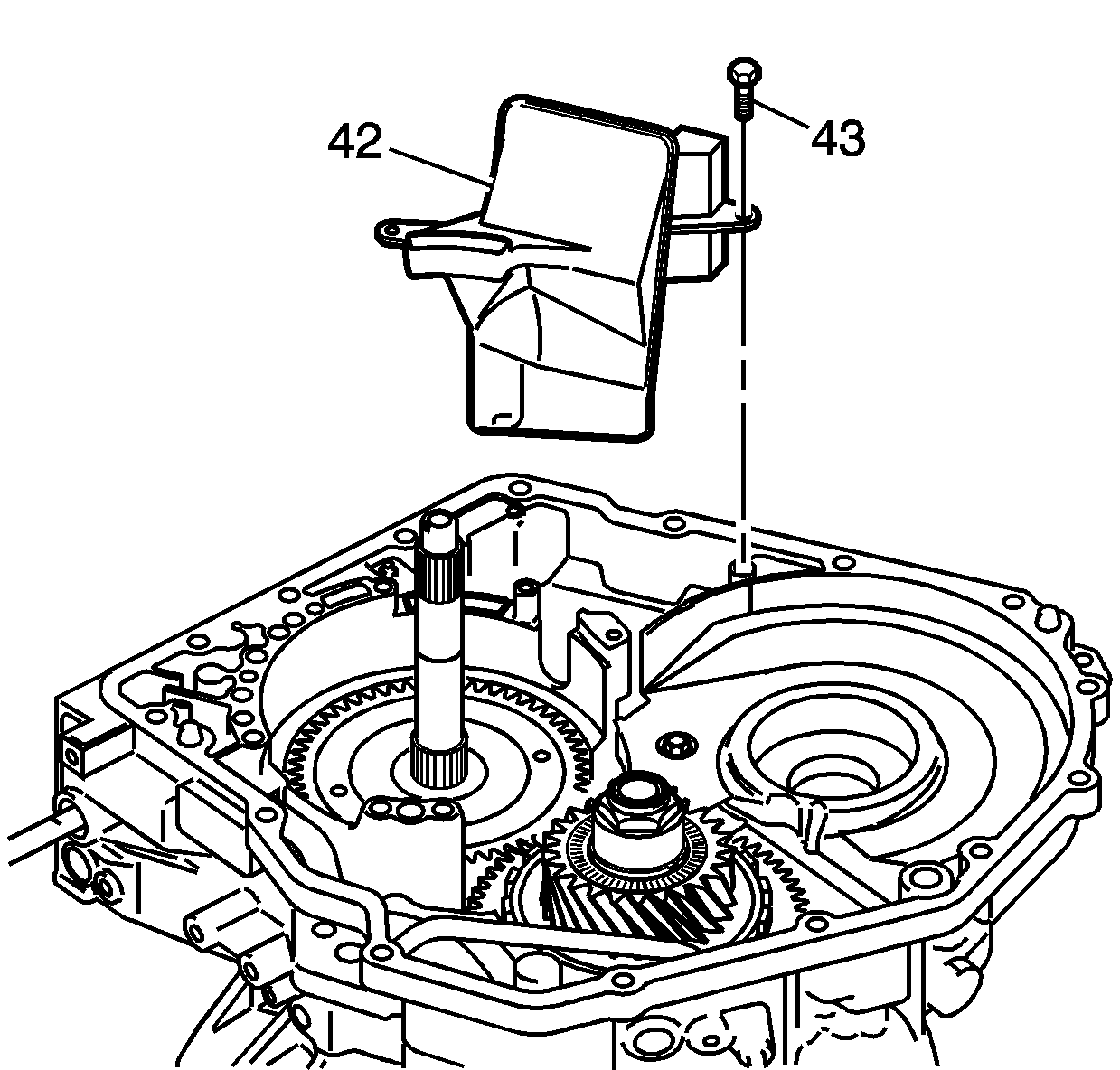 42
43