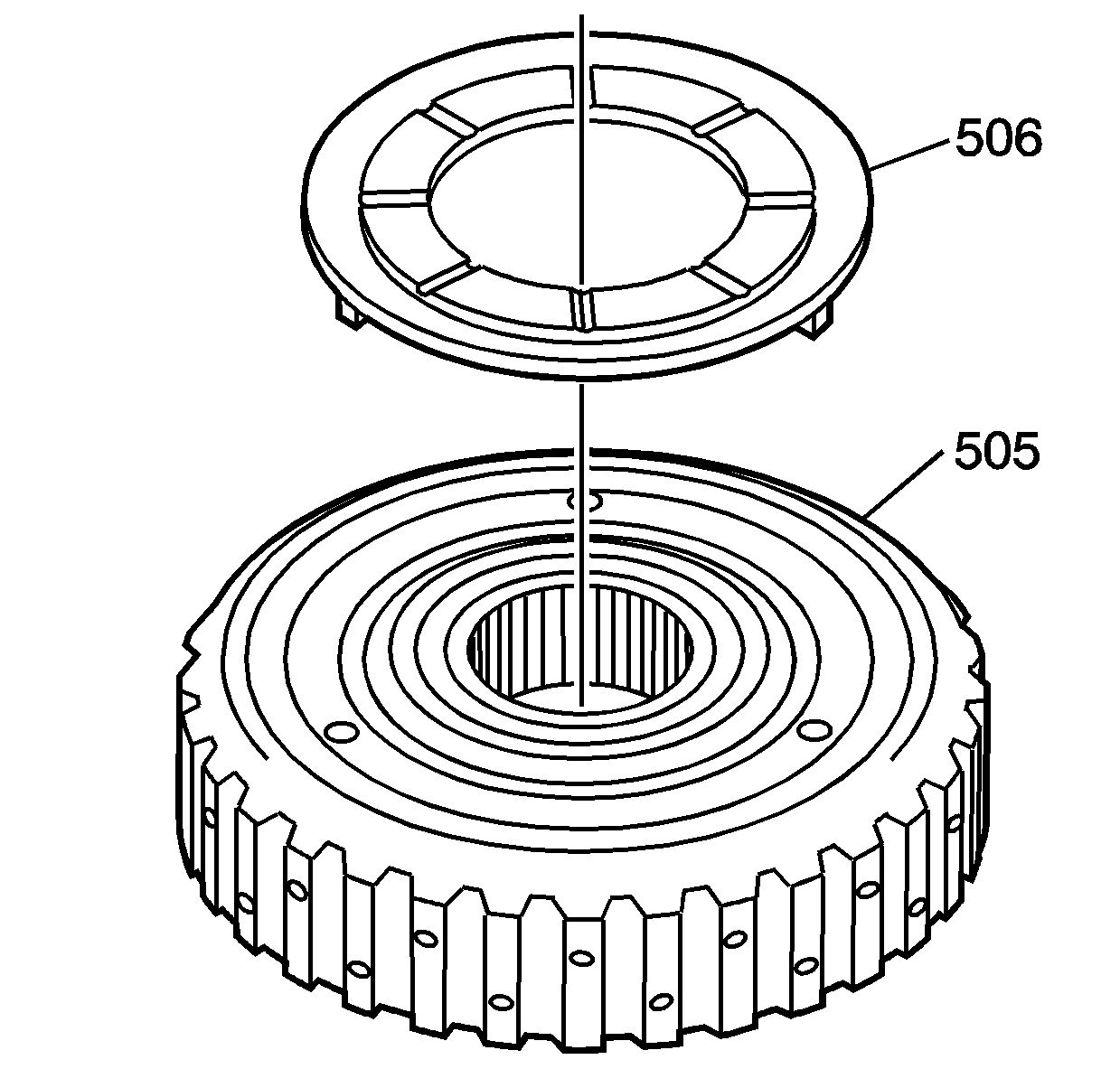 506

505