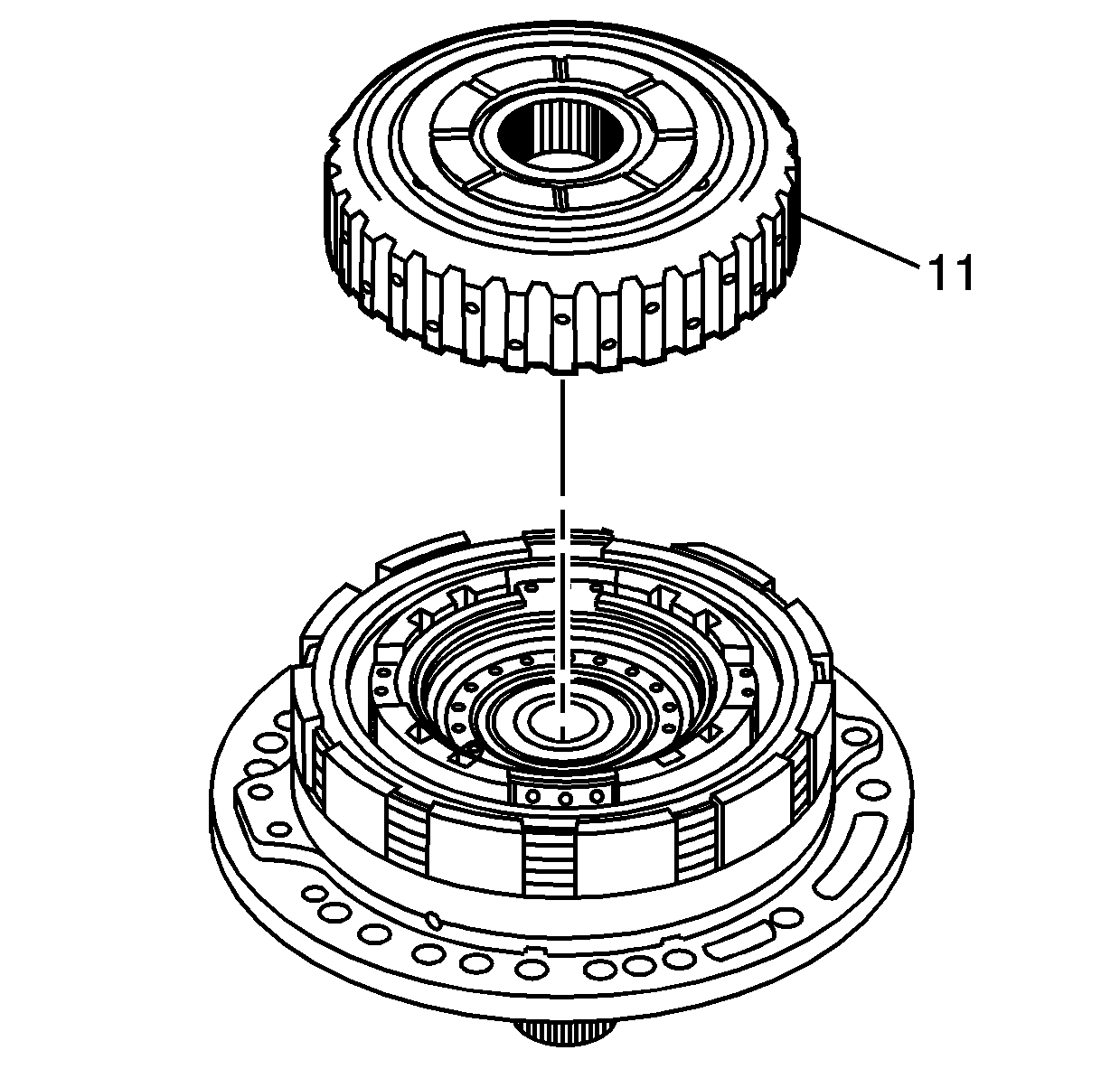 11