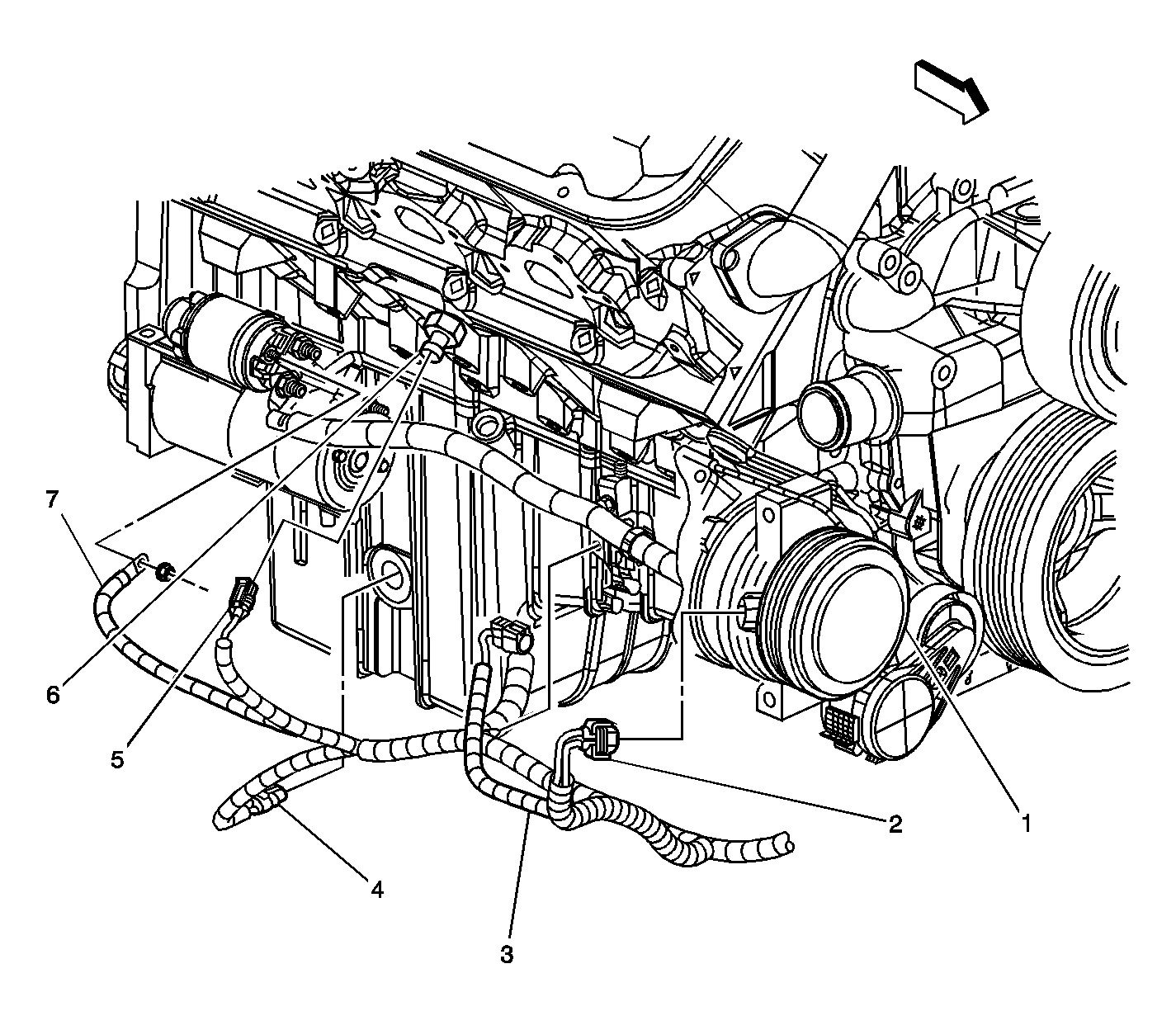 7

6

5

4

3

2

1