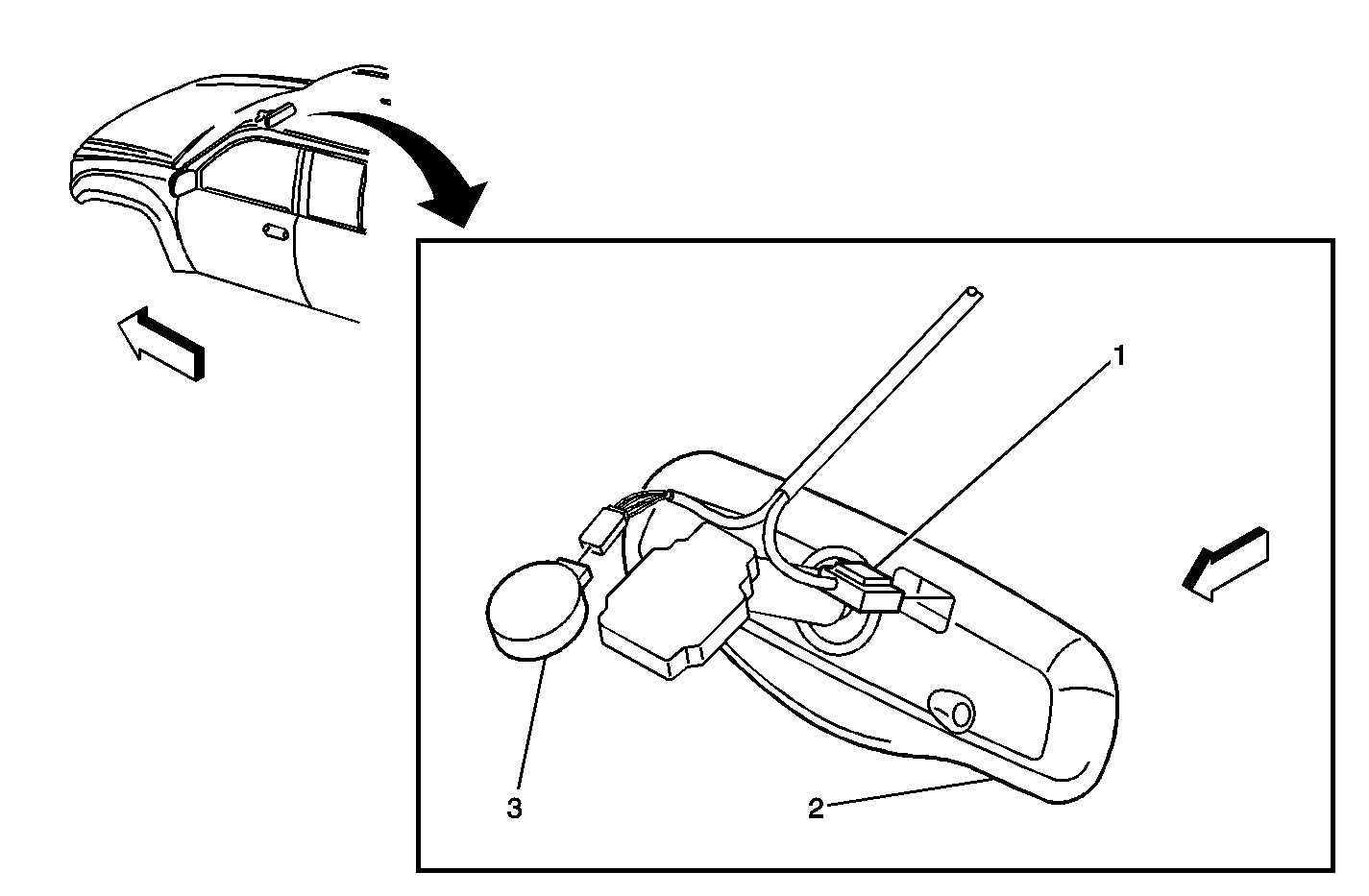 1
3
2