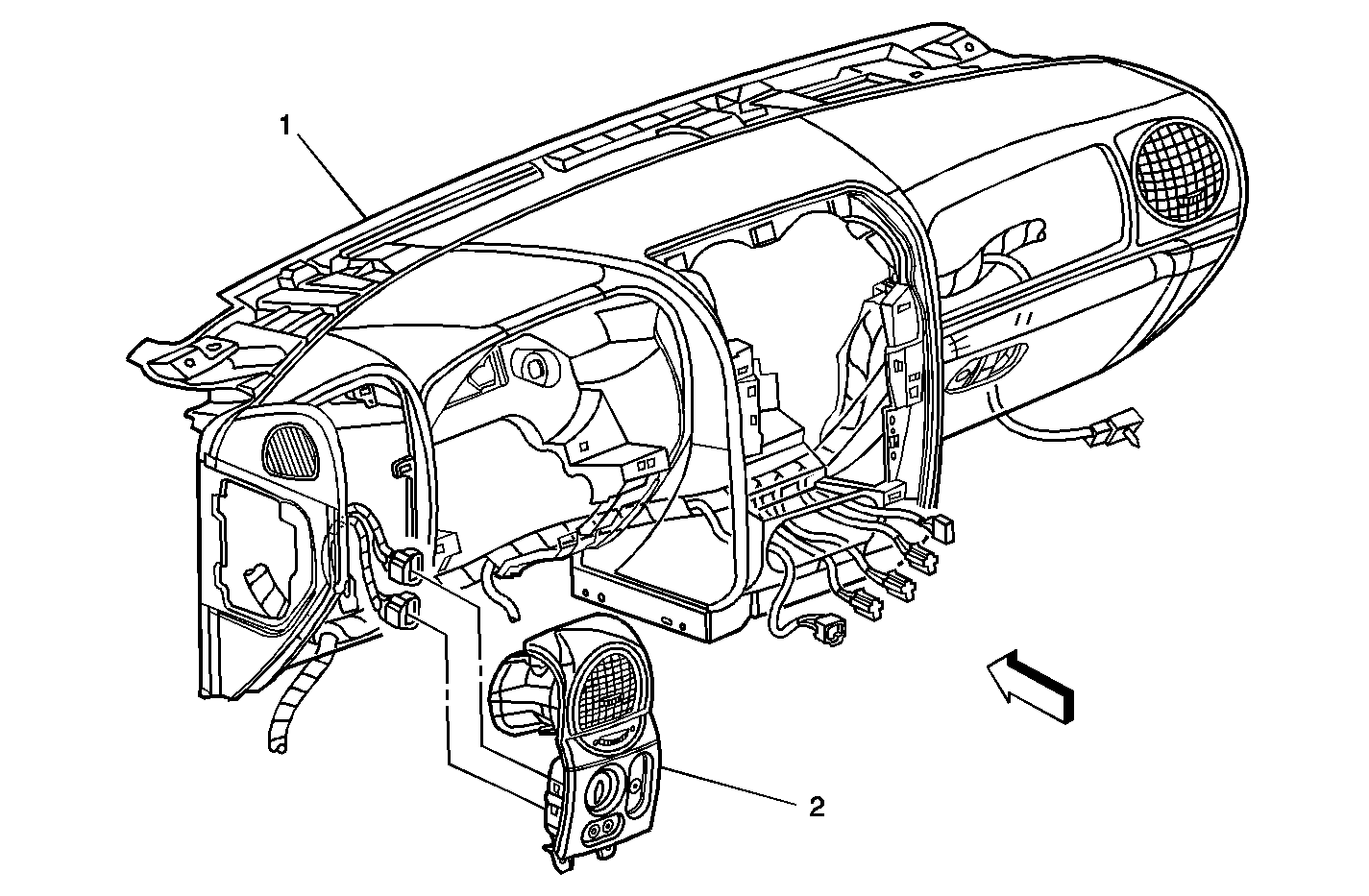 1

2