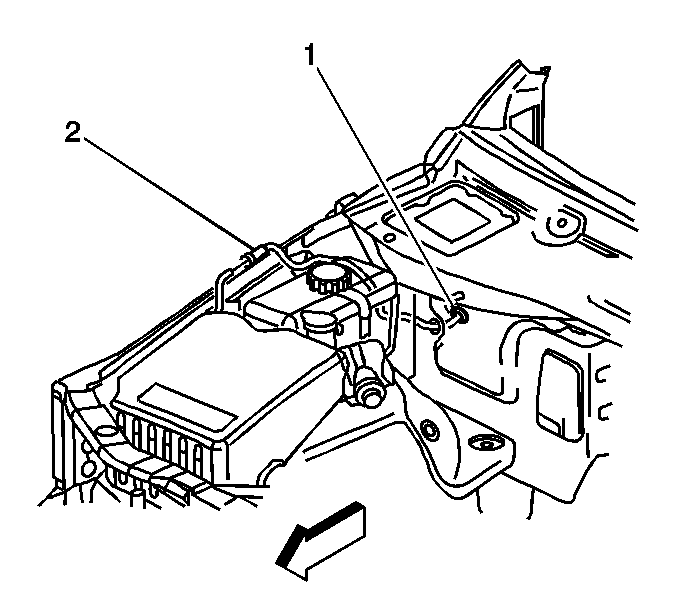 1
2