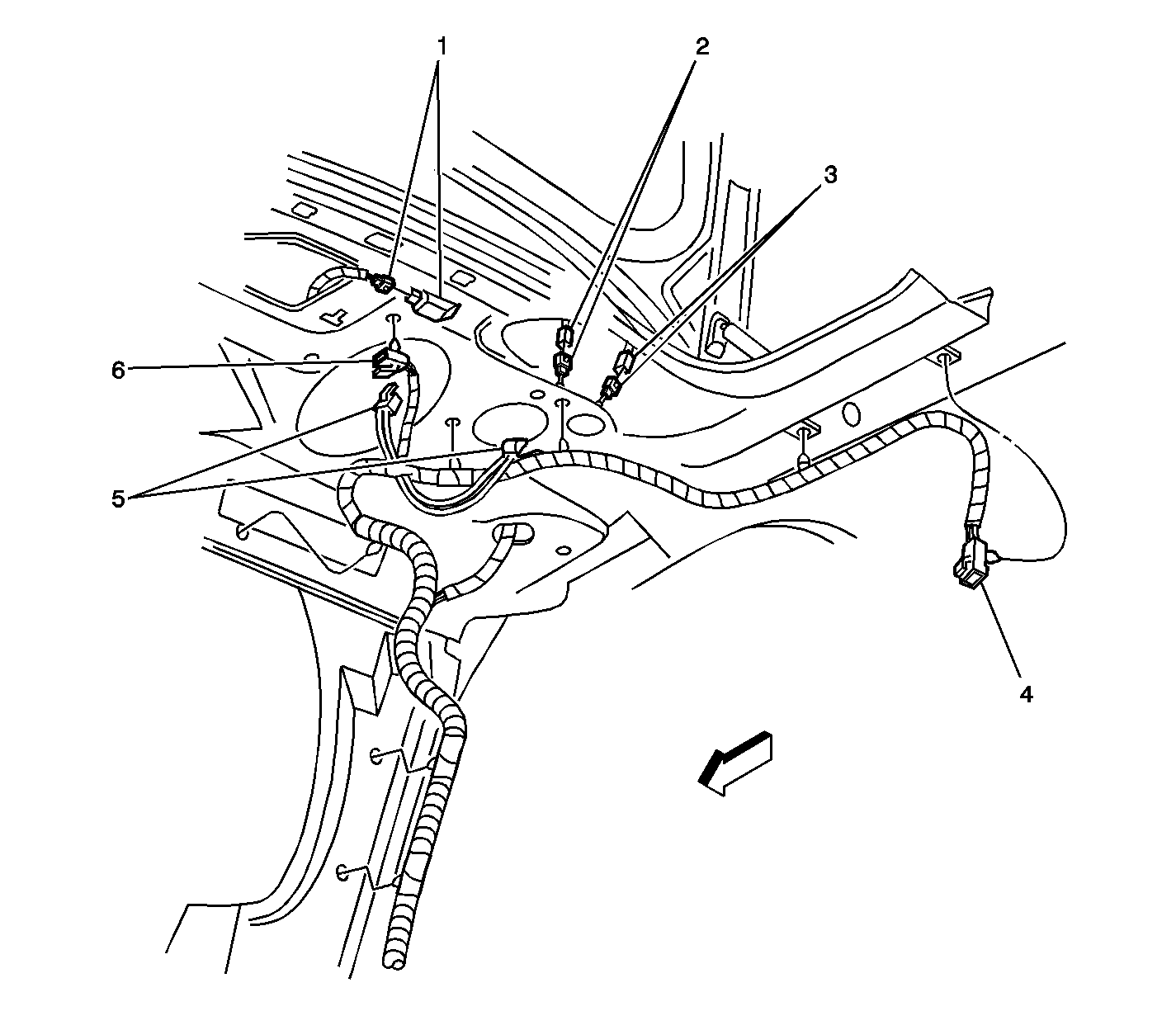 1
2
3
6
5
4