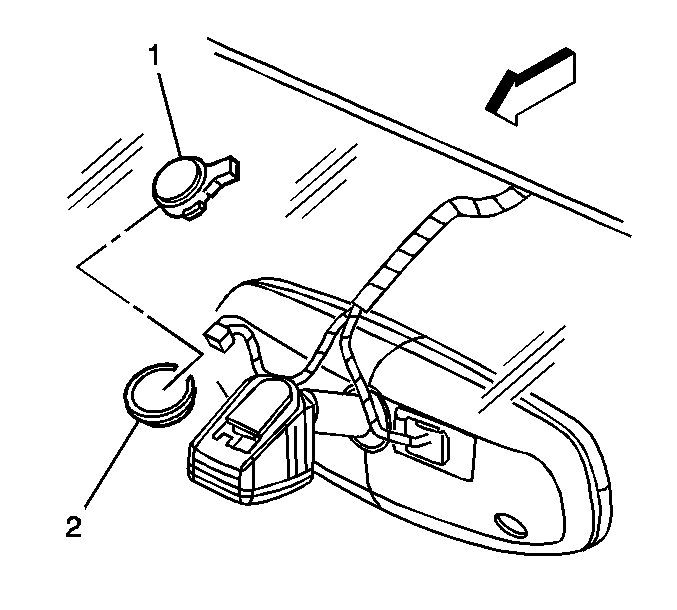 1

2