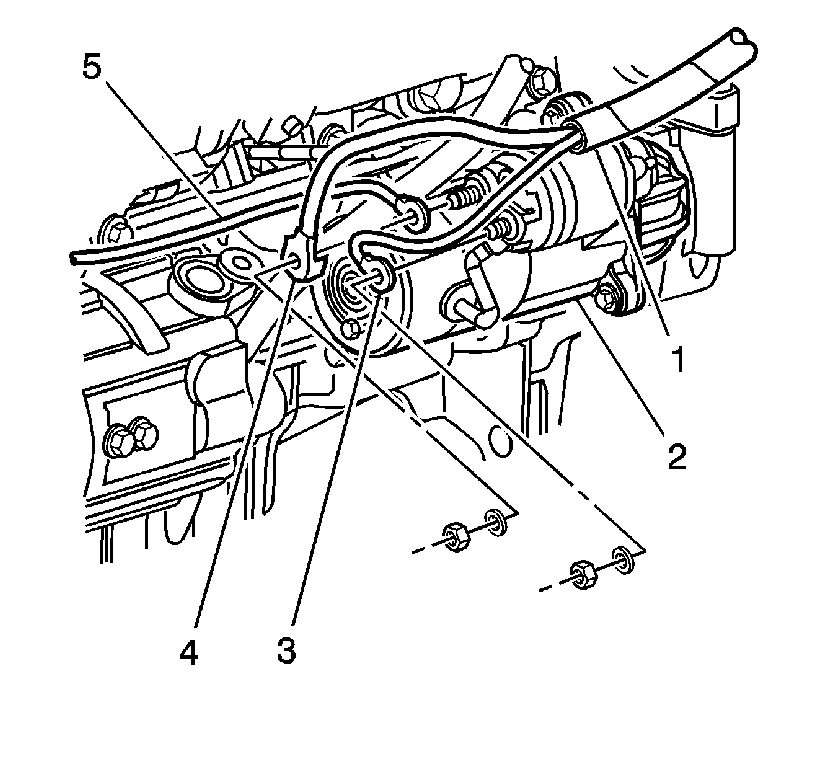 5
1
2
4
3