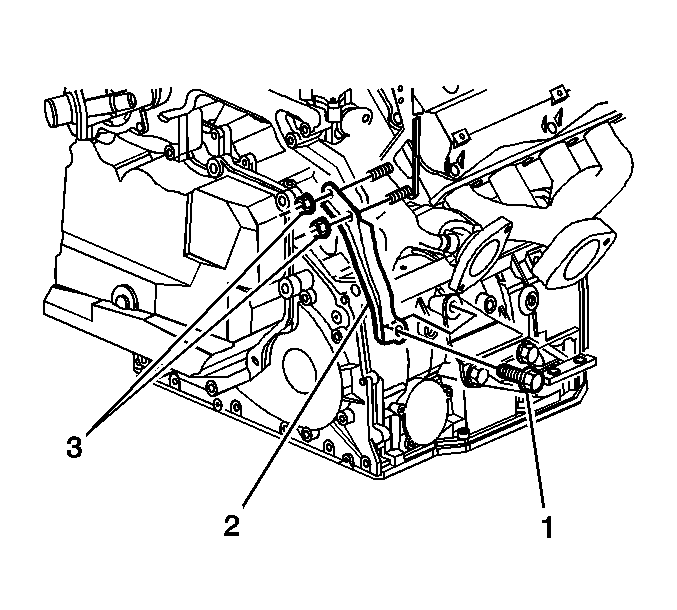 3
2
1