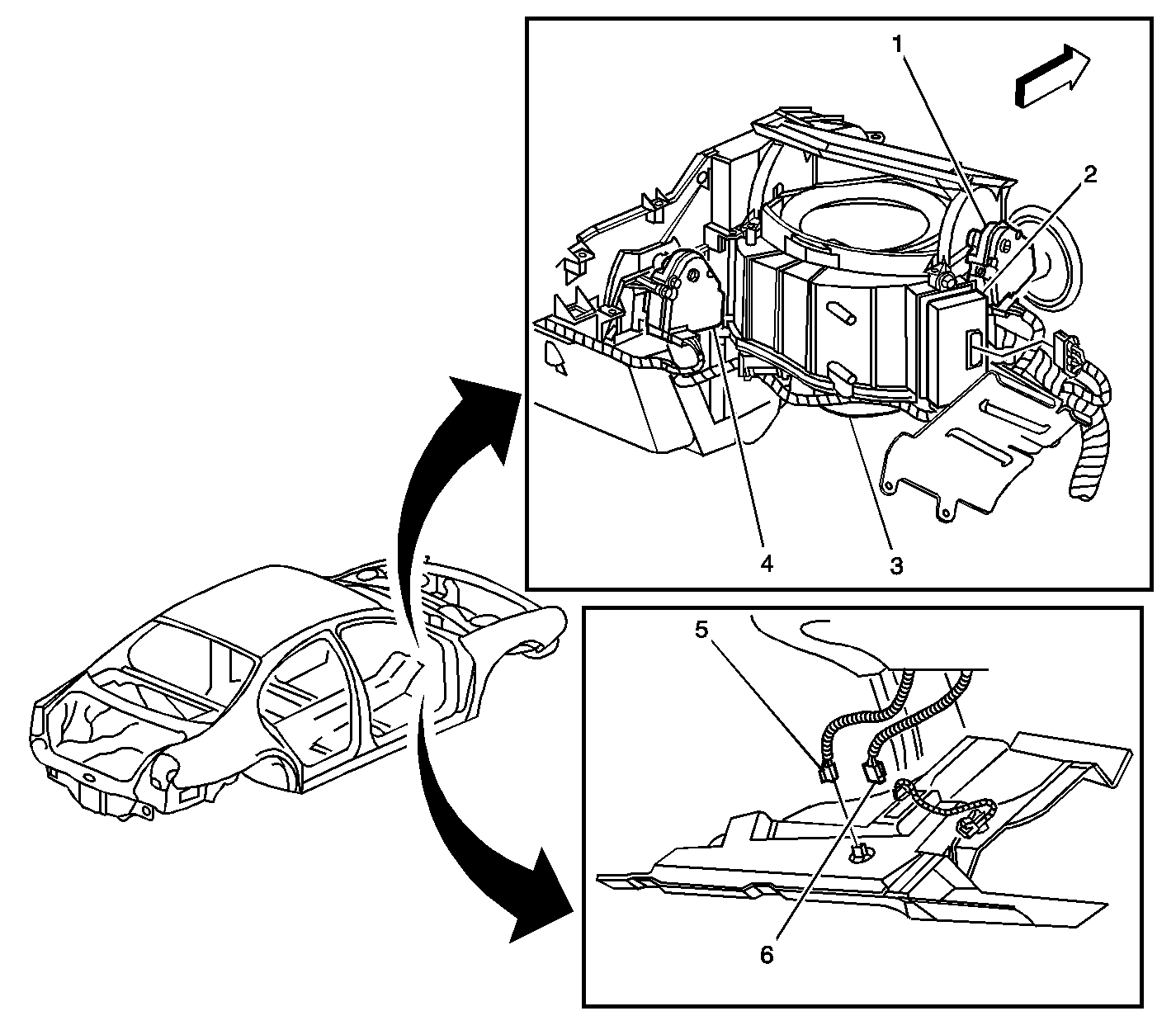 1
2
4
3
5
6