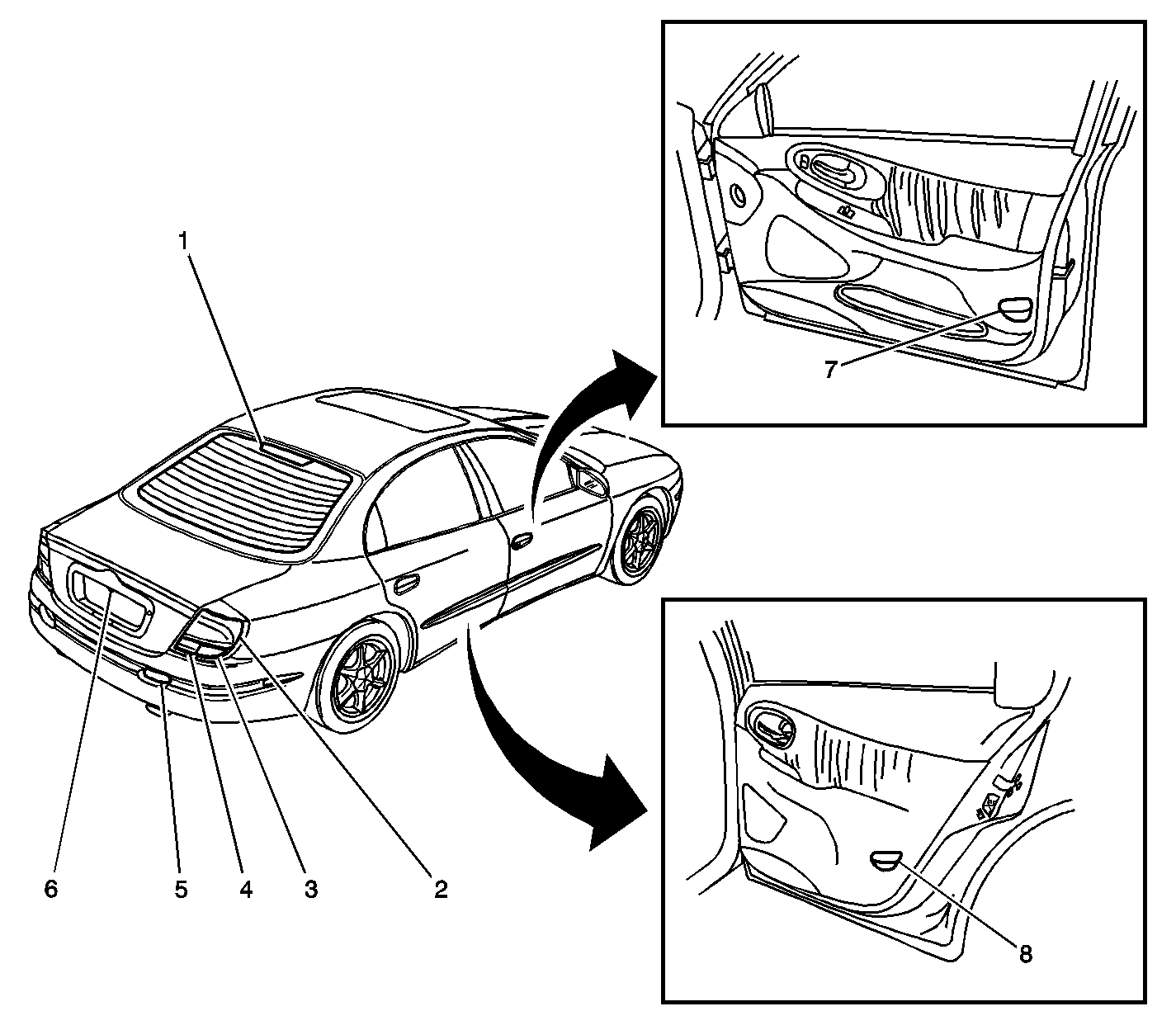 1
7
6
5
4
3
2
8