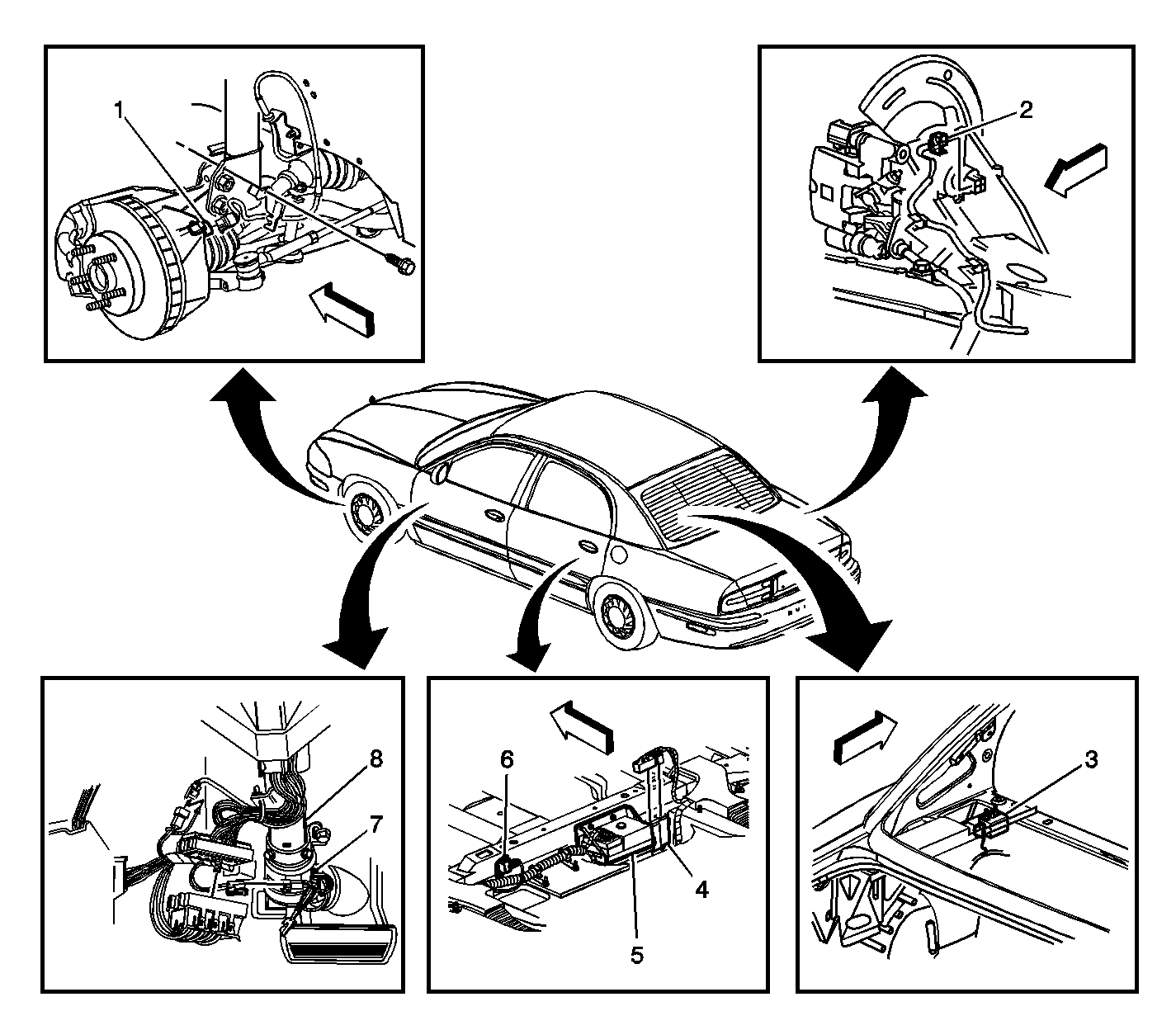 1
2
8
7
6
4
5
3