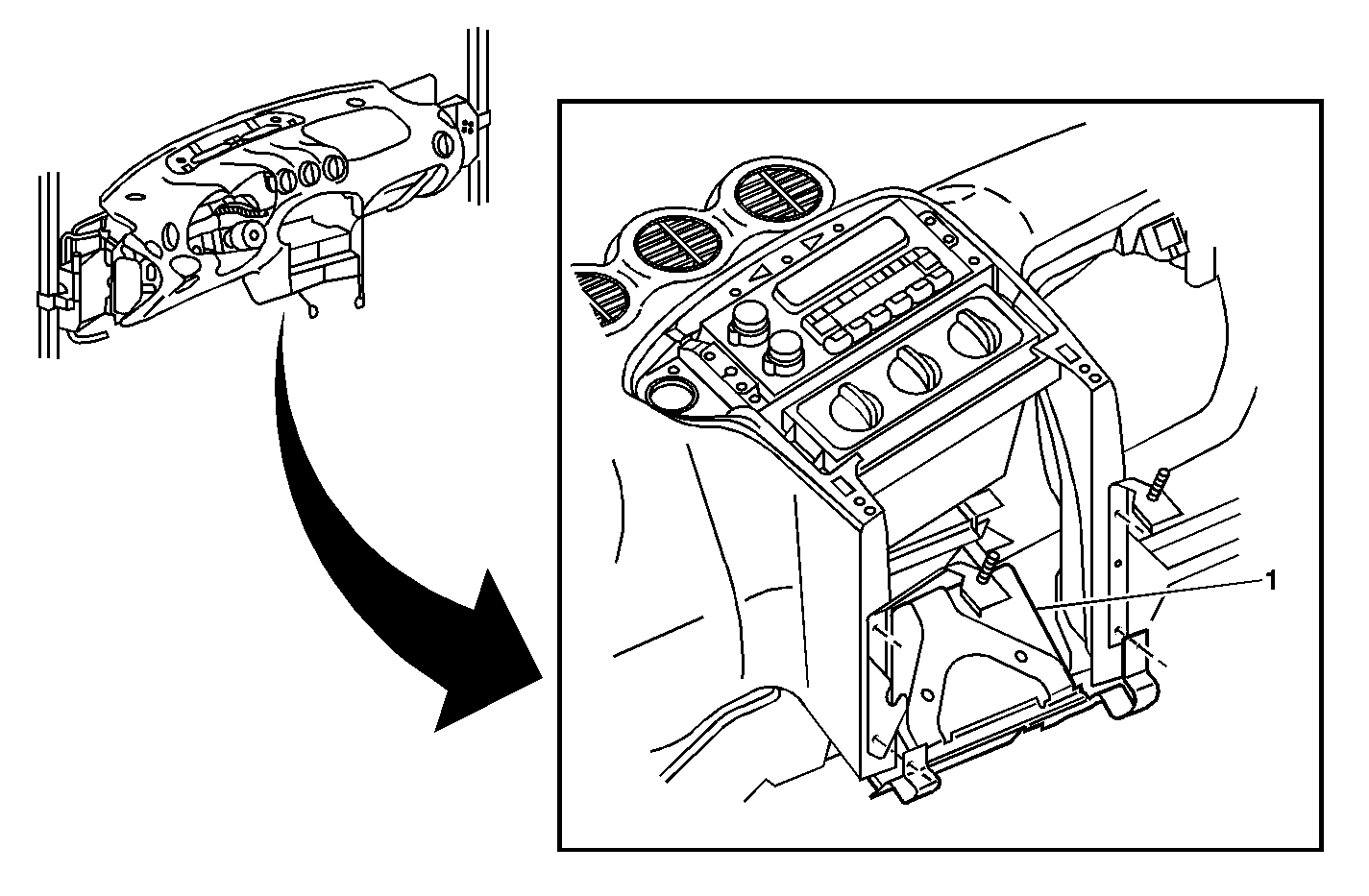 1