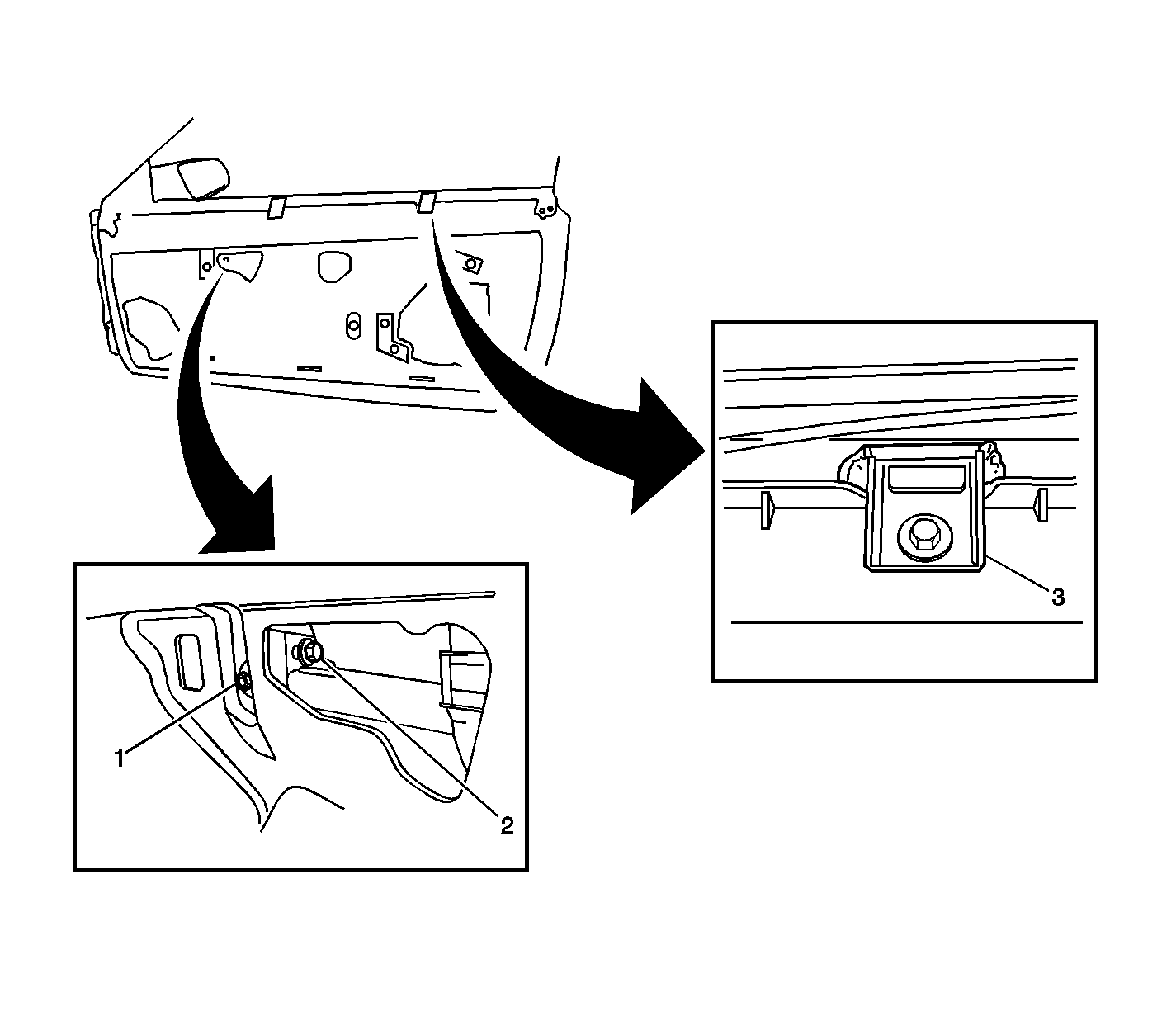 3
1
2