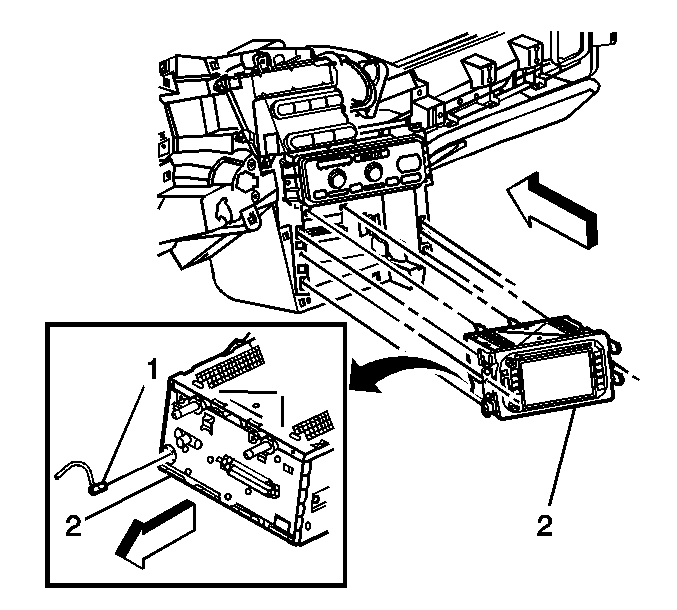 1
2
2