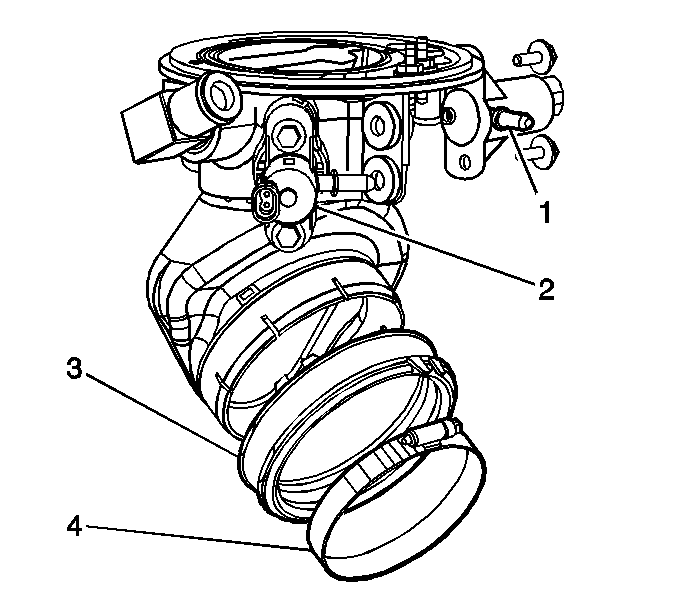 1
2
3
4