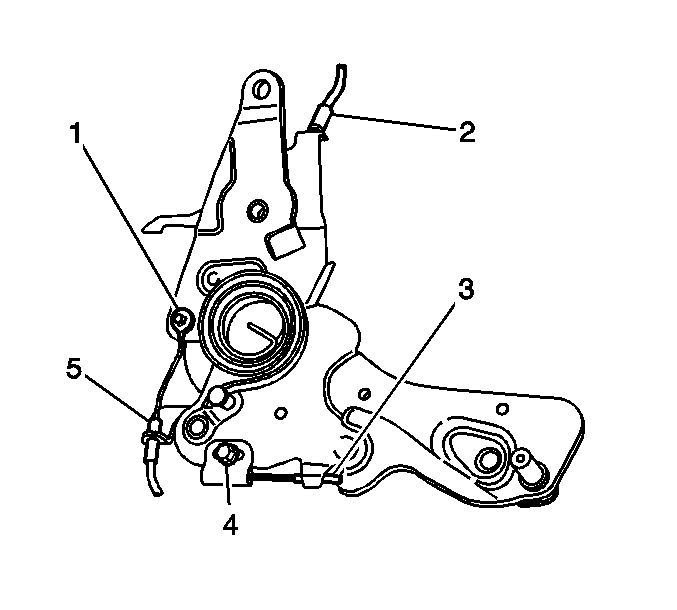 1
2
3
5
4