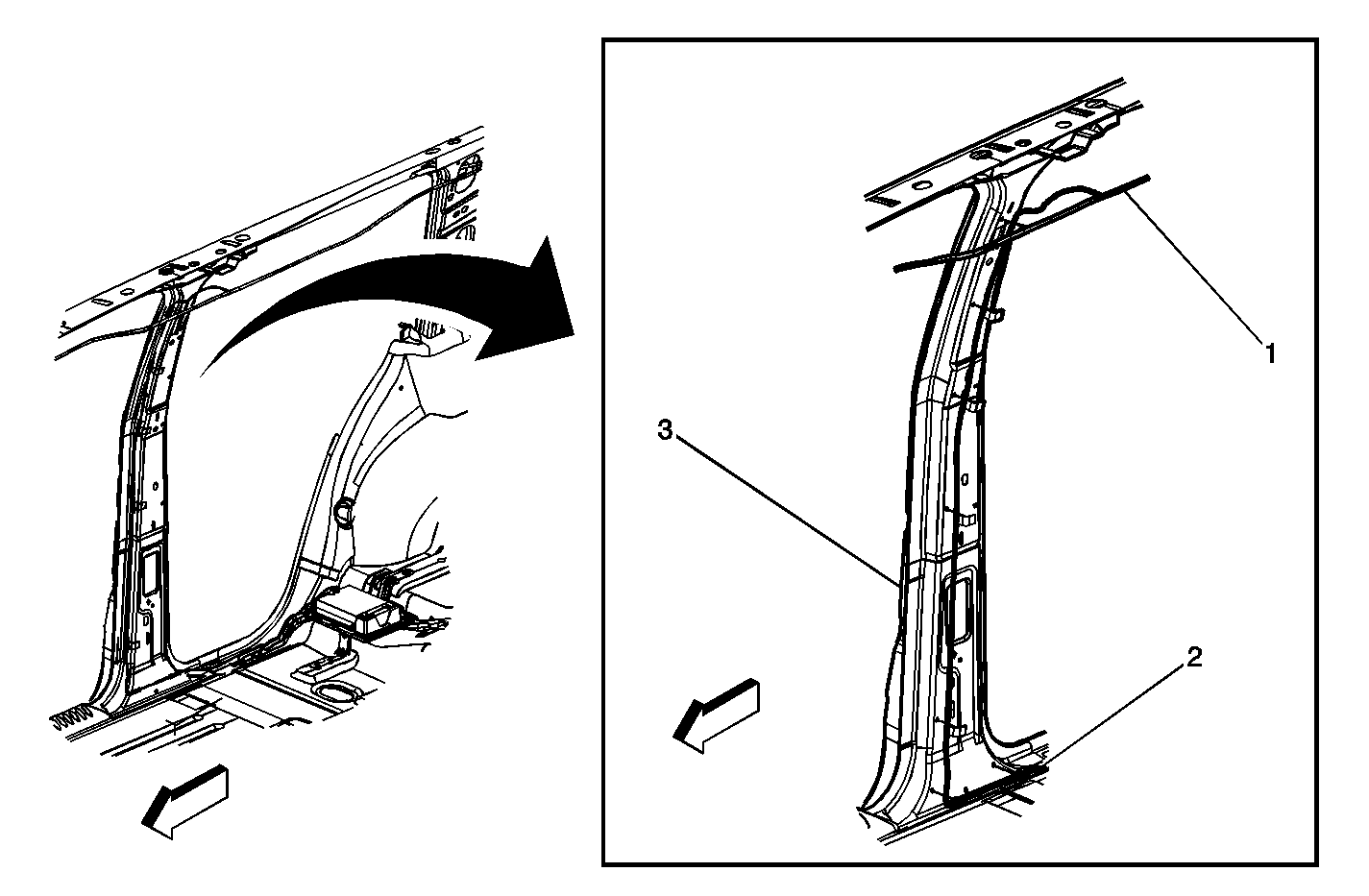 1

3

2