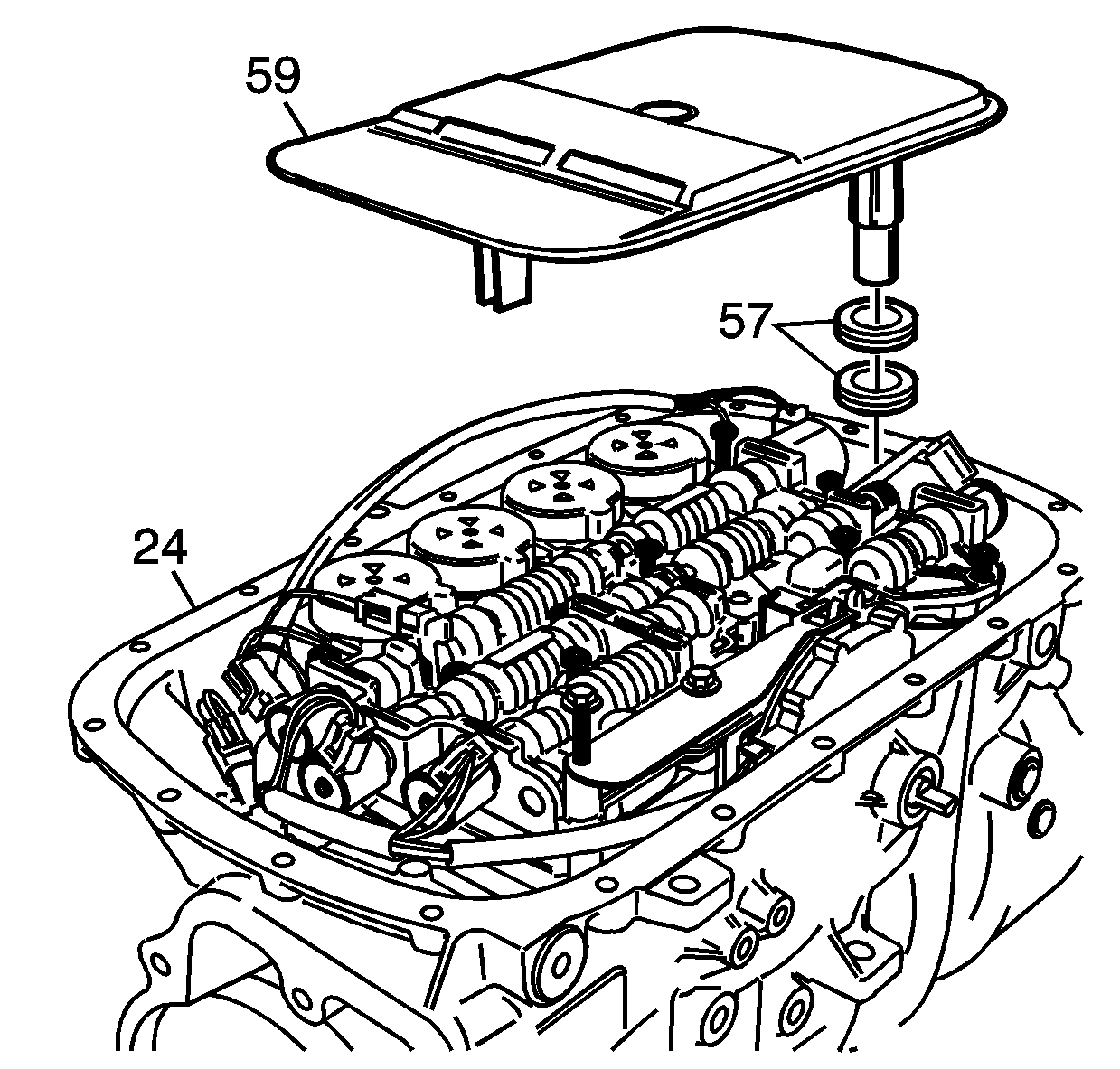 59

57

24