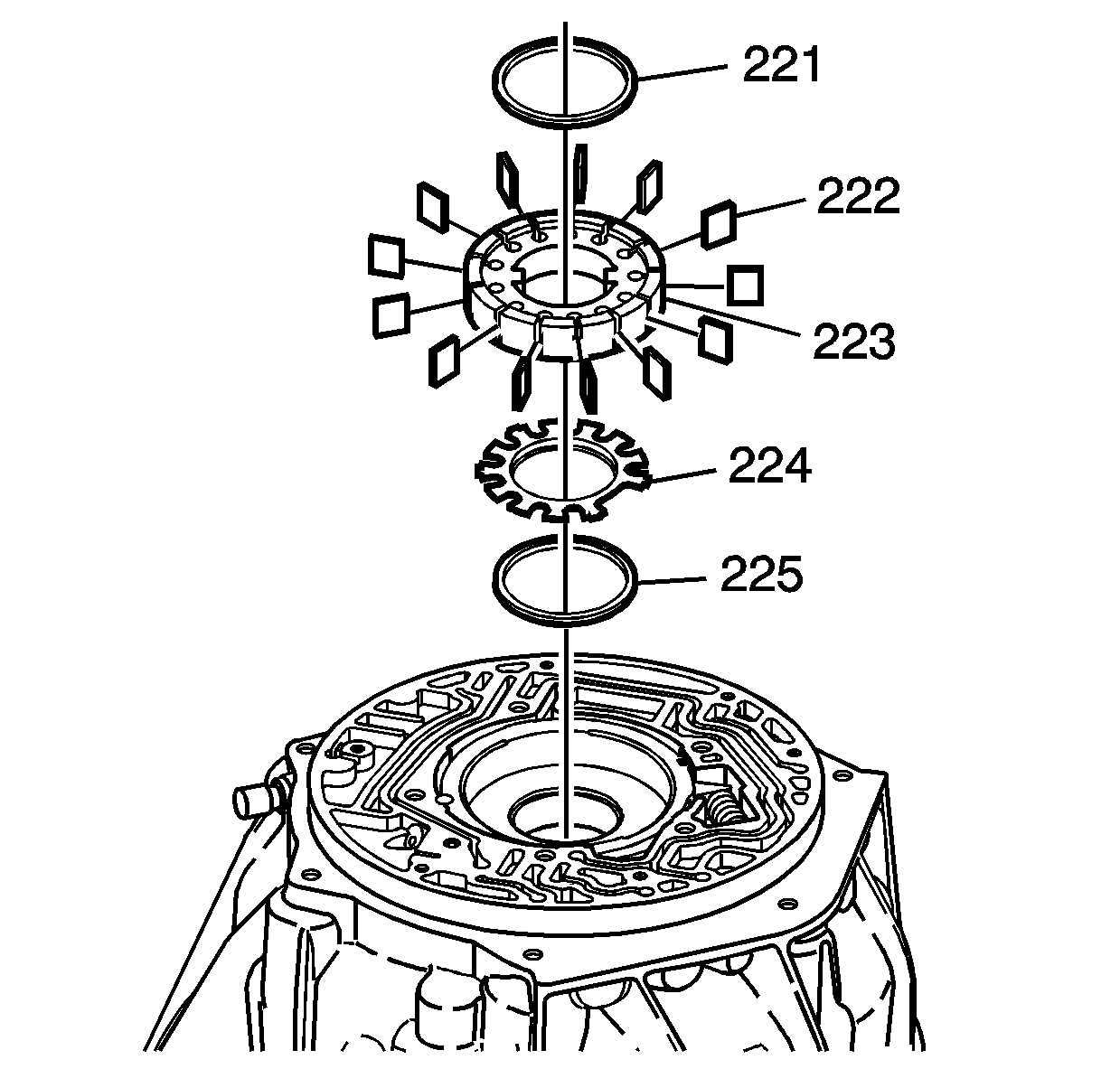 221
222
223
224
225