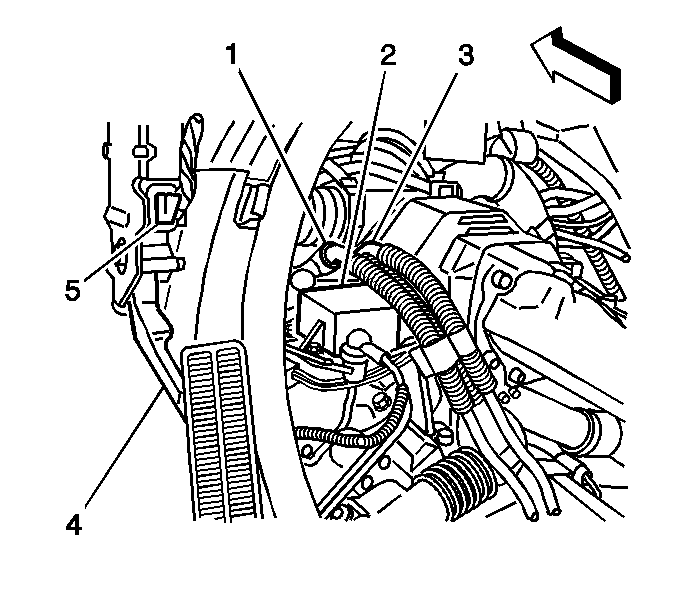 1
2
3
5
4