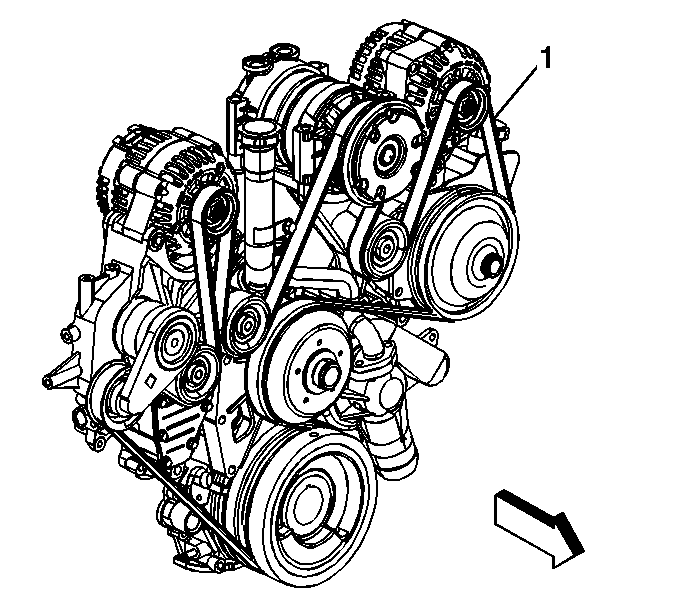 1