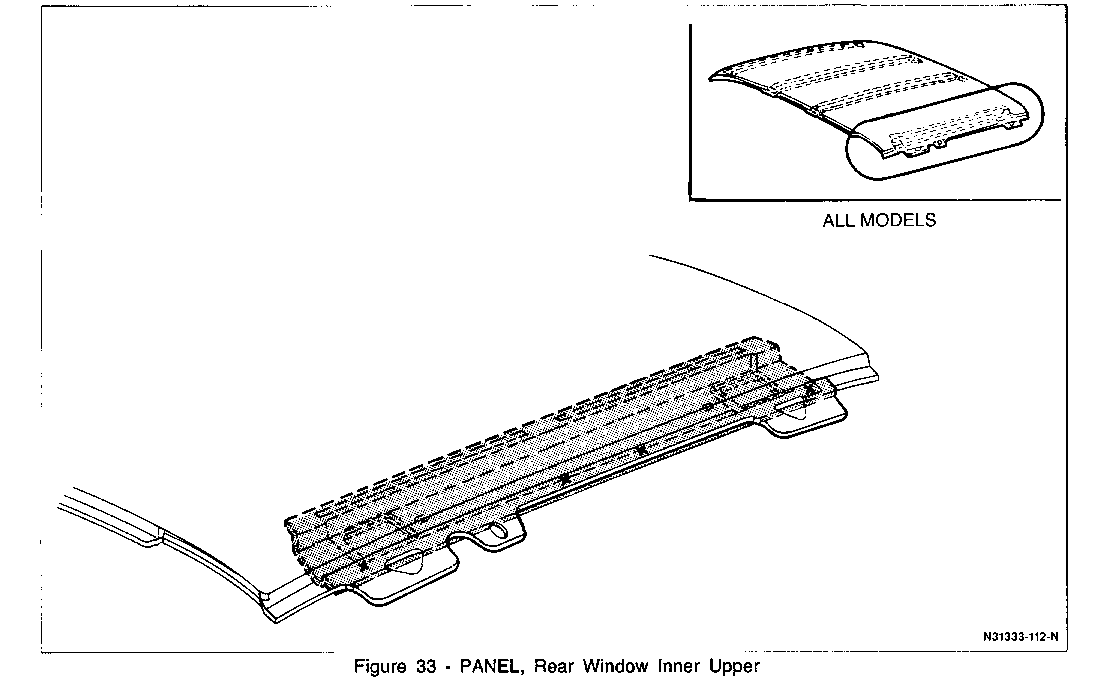 ALL MODELS

N31333-112-N

Figure 33 - PANEL, Rear Window Inner Upper