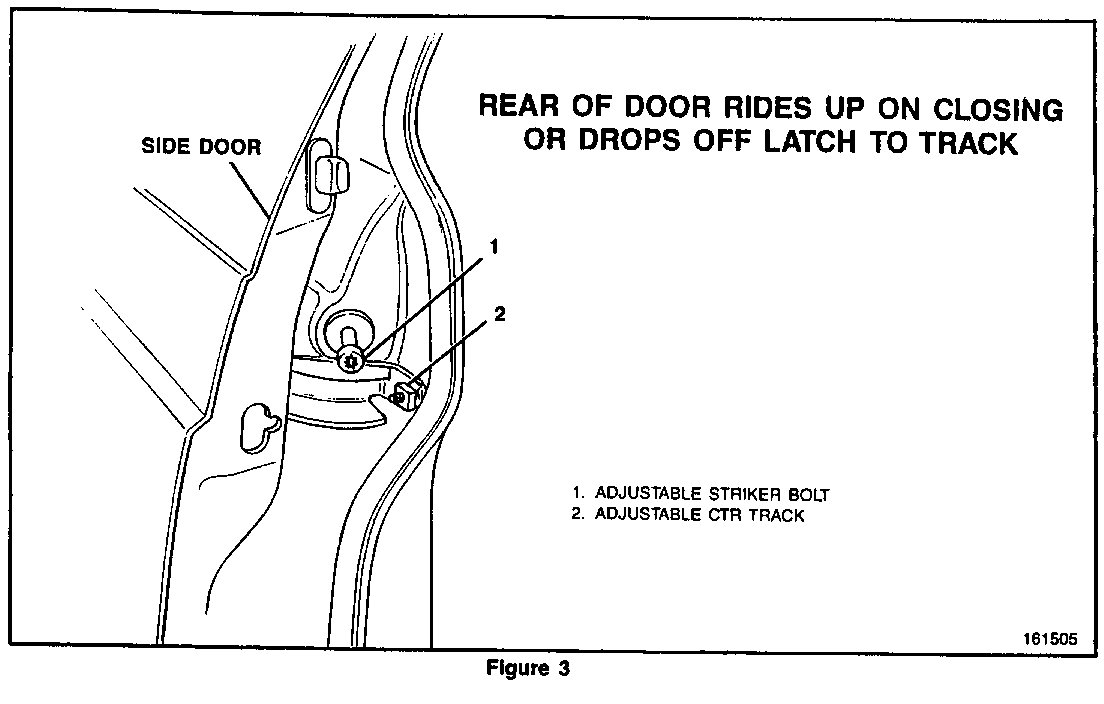 REAR OF DOOR RIDES UP ON CLOSING OR DROPS OFF LATCH TO TRACK

SIDE DOOR

1

2

1. ADJUSTABLE STRIKER BOLT
2. ADJUSTABLE CTR TRACK

161505

Figure 3