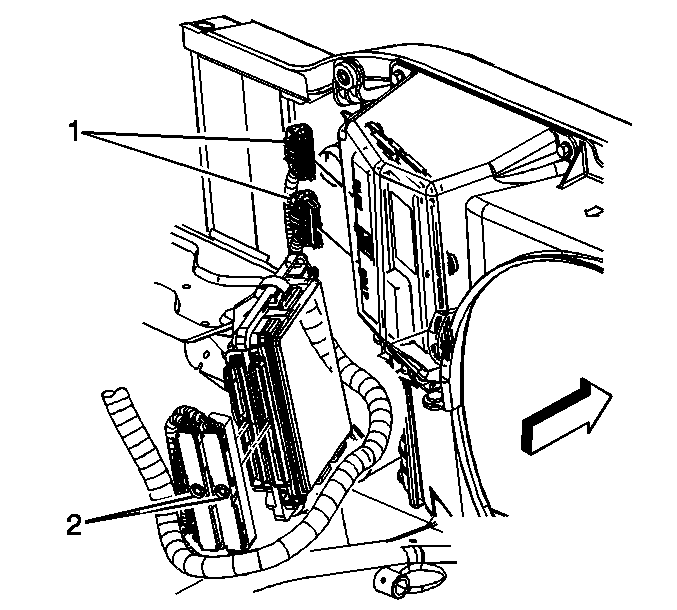 1

2