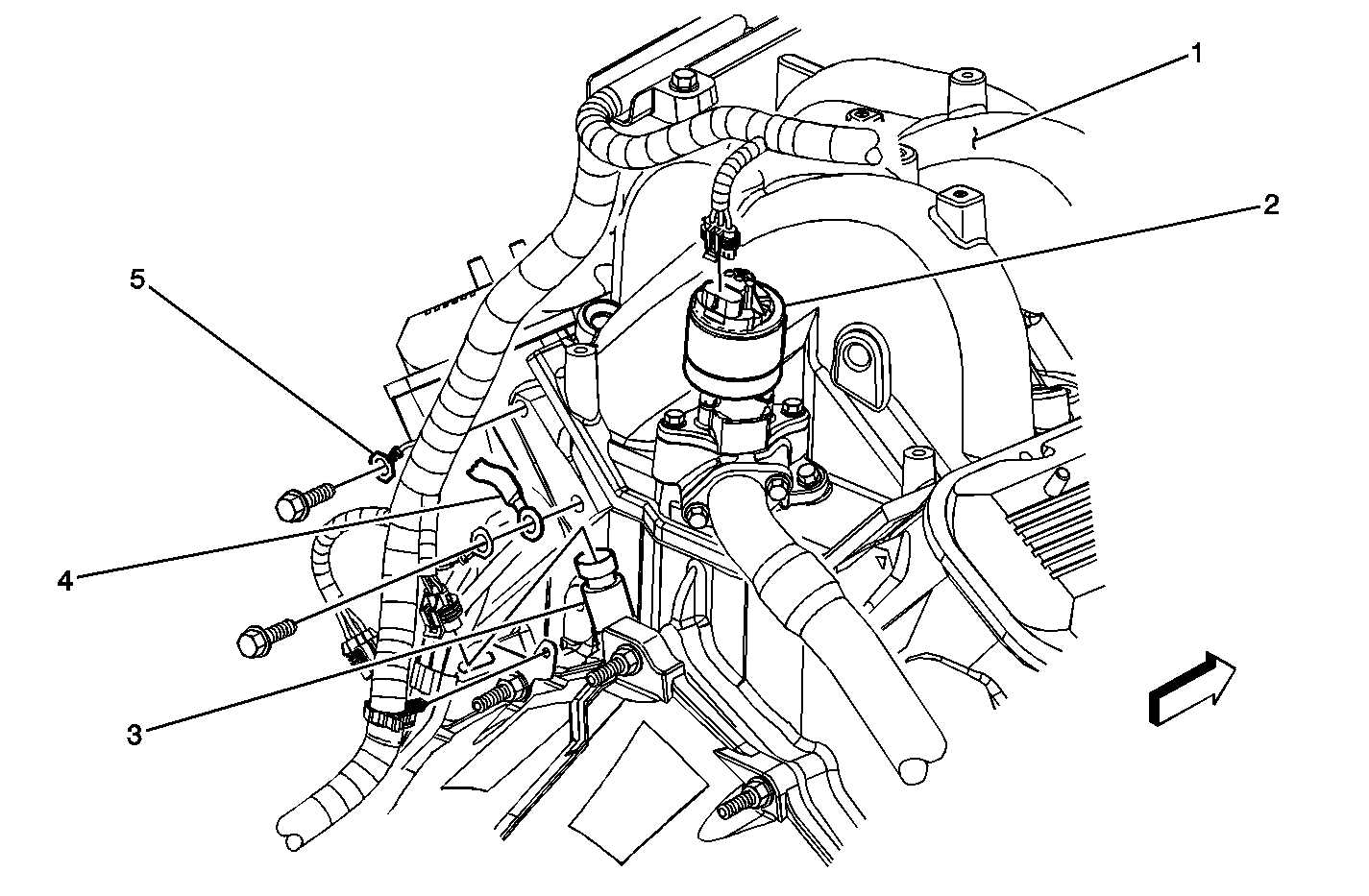 1
2
5
4
3